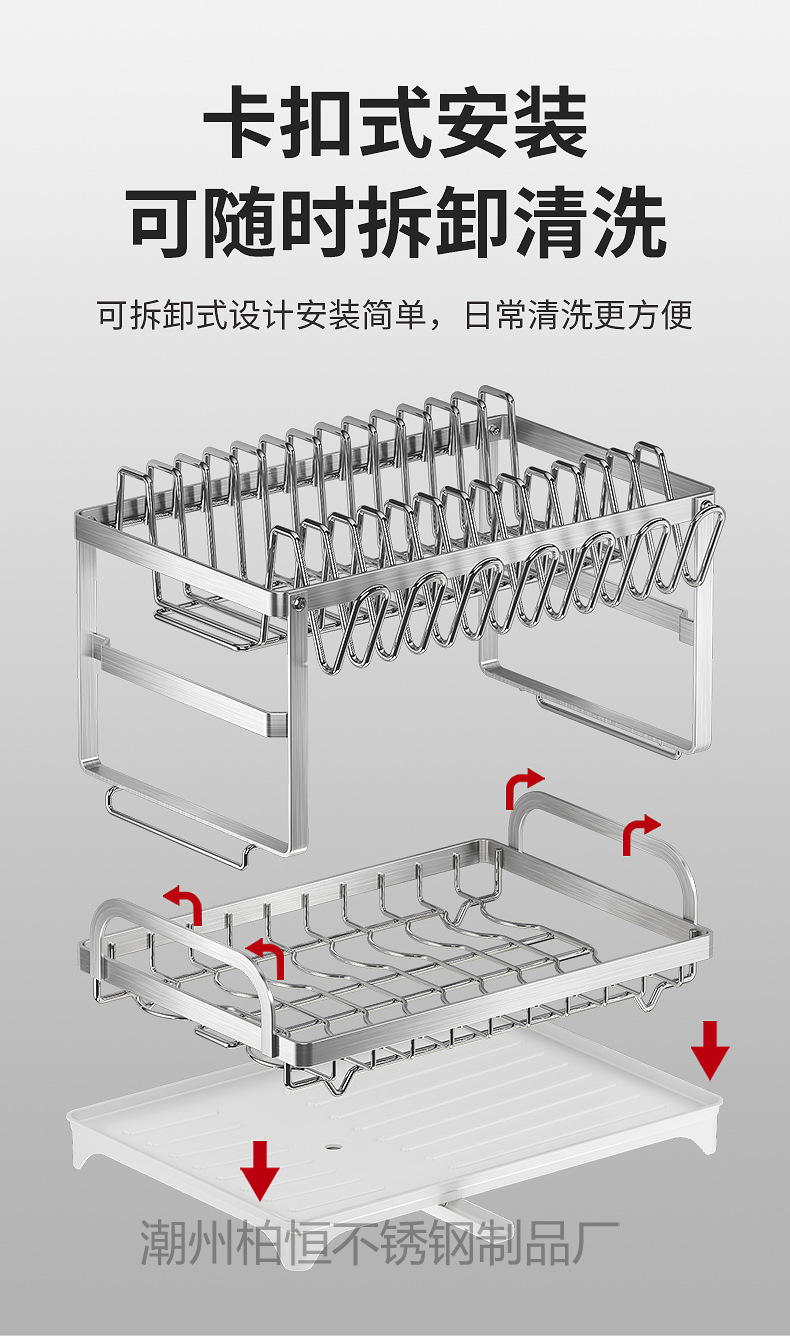 卡扣式安装
可随时拆卸清洗

可拆卸式设计安装简单，日常清洗更方便

潮州柏恒不锈钢制品厂