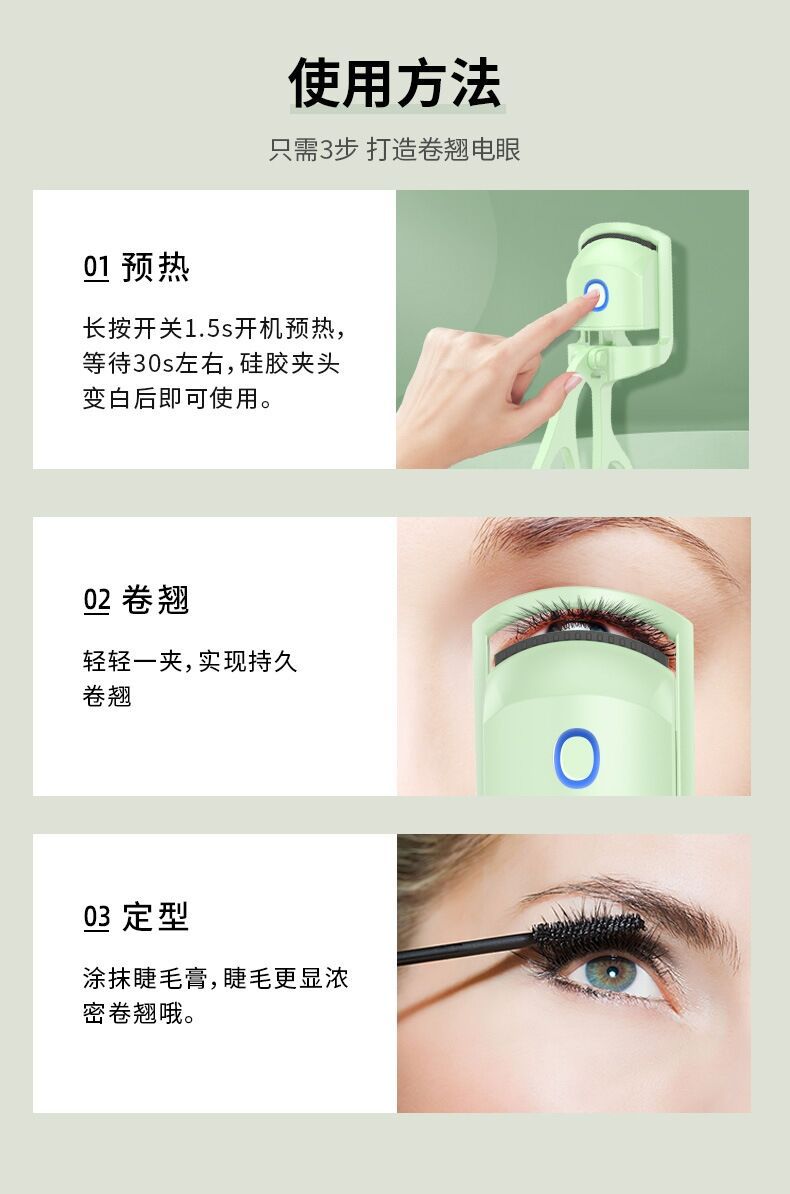 使用方法

只需3步 打造卷翘电眼

01 预热

长按开关1.5s开机预热，等待30s左右，硅胶夹头变白后即可使用。

02 卷翘

轻轻一夹，实现持久卷翘

03 定型

涂抹睫毛膏，睫毛更显浓密卷翘哦。