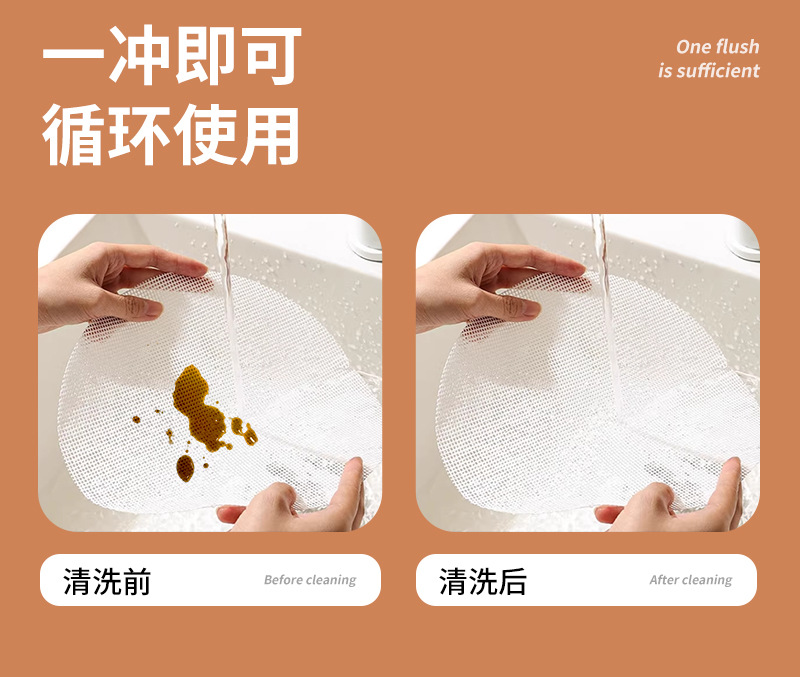 一冲即可
循环使用

One flush
is sufficient

清洗前 Before cleaning

清洗后 After cleaning