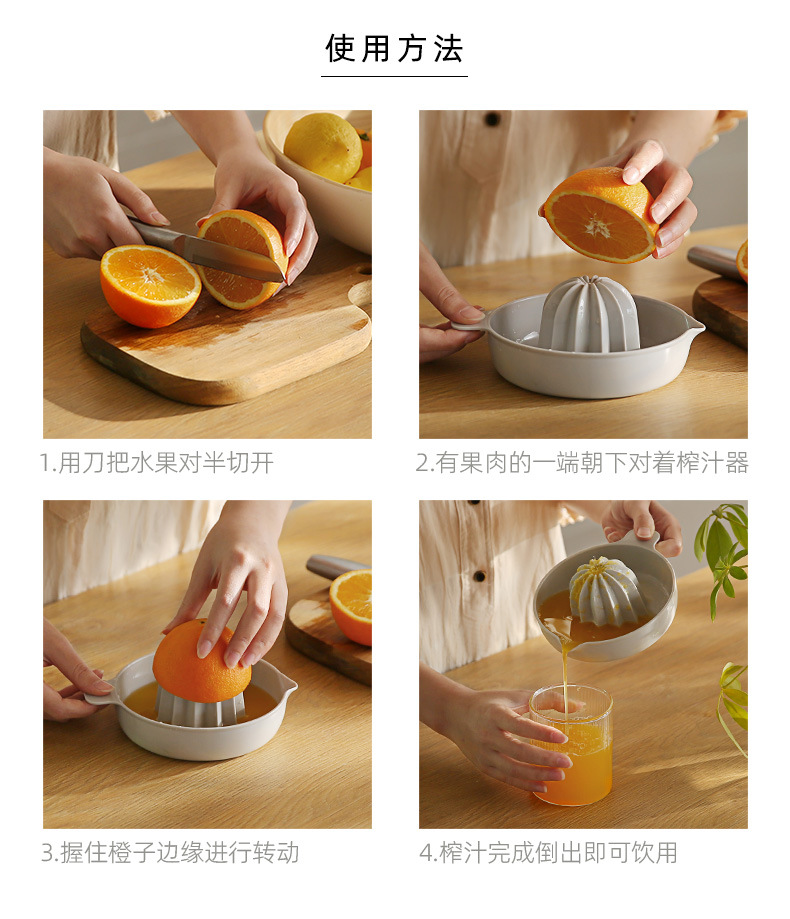 使用方法

1.用刀把水果对半切开

2.有果肉的一端朝下对着榨汁器

3.握住橙子边缘进行转动

4.榨汁完成倒出即可饮用