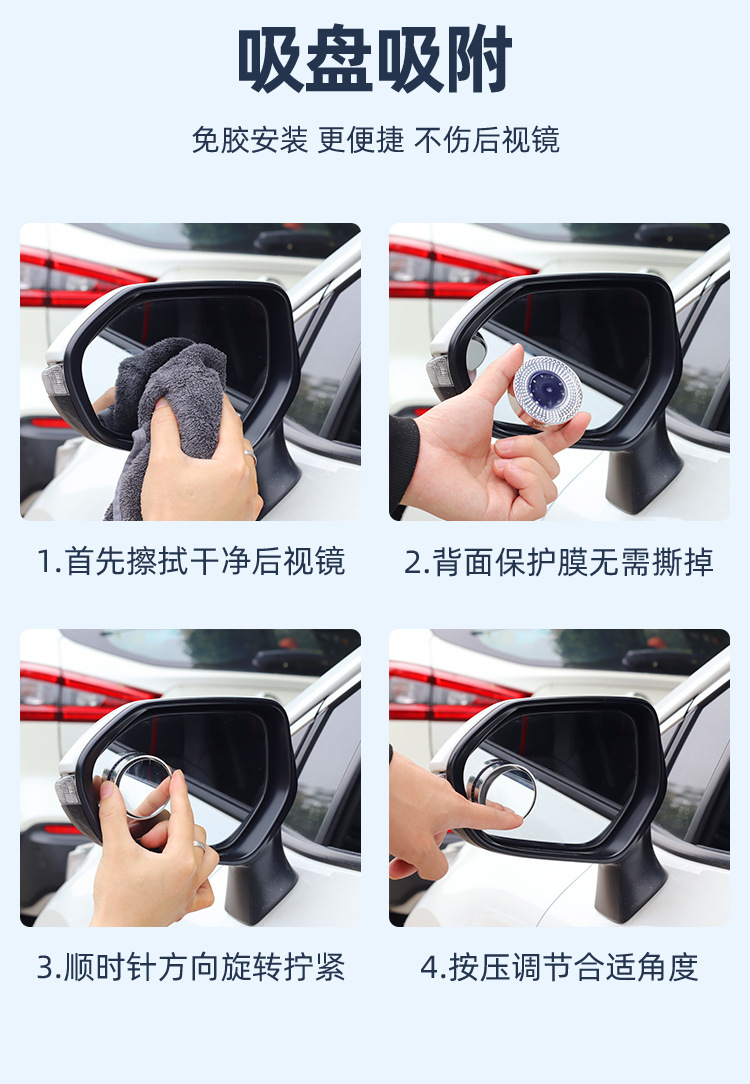 吸盘吸附

免胶安装 更便捷 不伤后视镜

1.首先擦拭干净后视镜

2.背面保护膜无需撕掉

3.顺时针方向旋转拧紧

4.按压调节合适角度