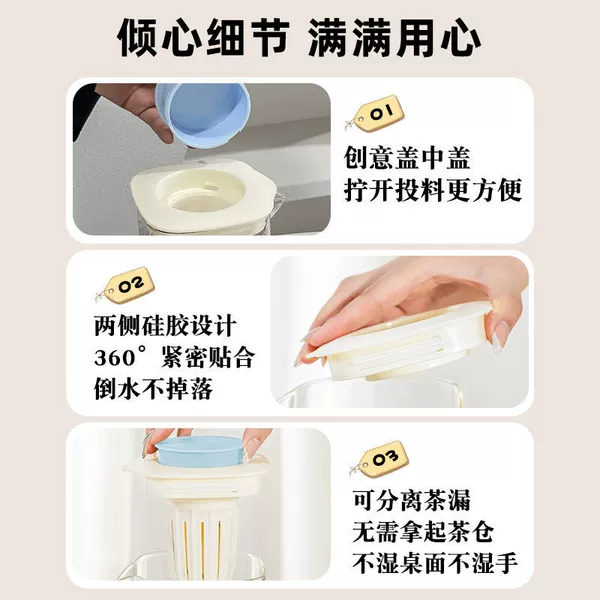 倾心细节 满满用心

01

创意盖中盖
拧开投料更方便

02

两侧硅胶设计
360° 紧密贴合
倒水不掉落

03

可分离茶漏
无需拿起茶仓
不湿桌面不湿手