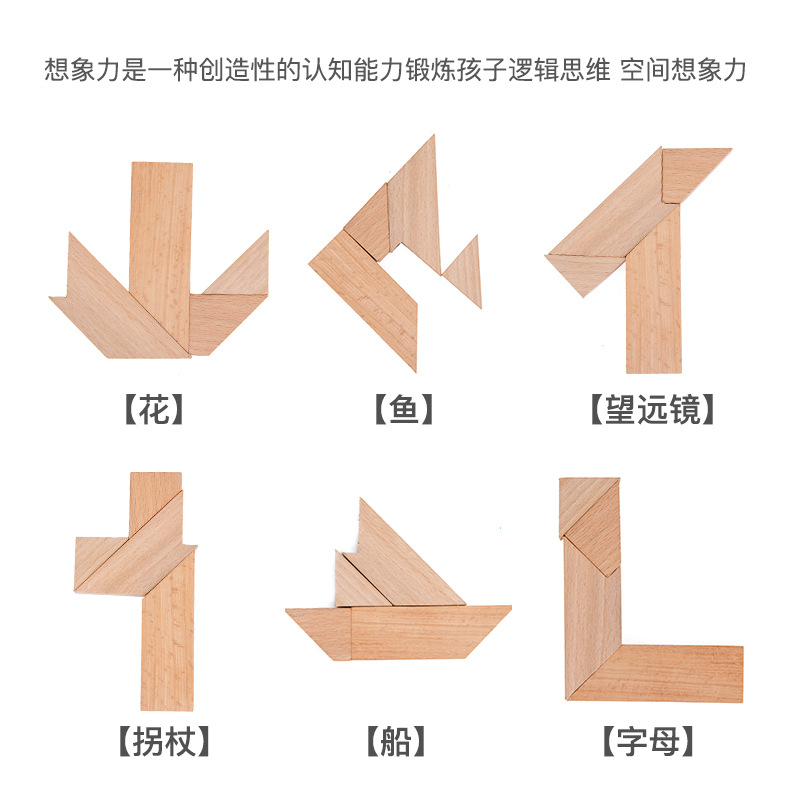 想象力是一种创造性的认知能力锻炼孩子逻辑思维 空间想象力

【花】

【鱼】

【望远镜】

【拐杖】

【船】

【字母】