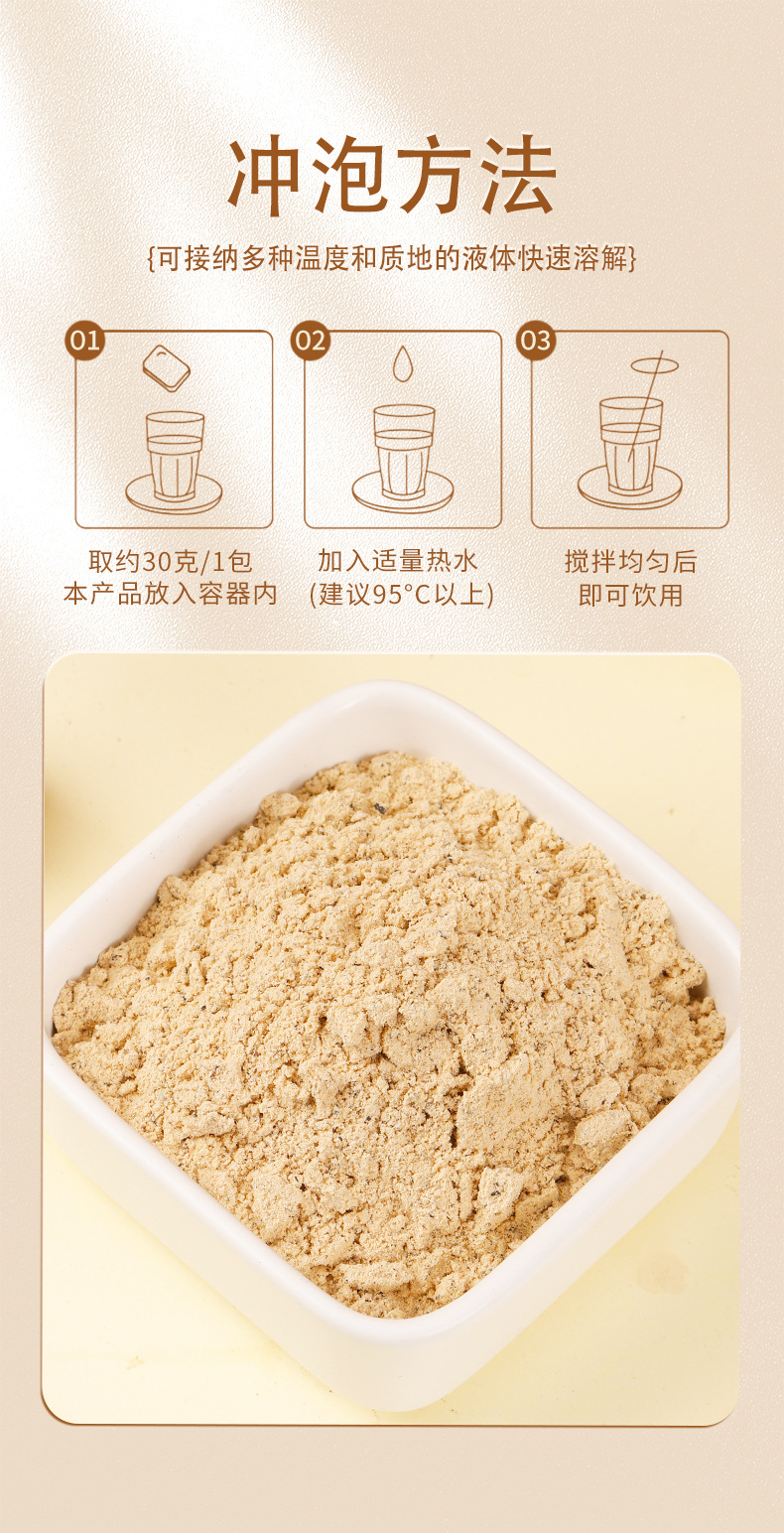 冲泡方法

{可接纳多种温度和质地的液体快速溶解}

01

取约30克/1包
本产品放入容器内

02

加入适量热水
(建议95°C以上)

03

搅拌均匀后
即可饮用