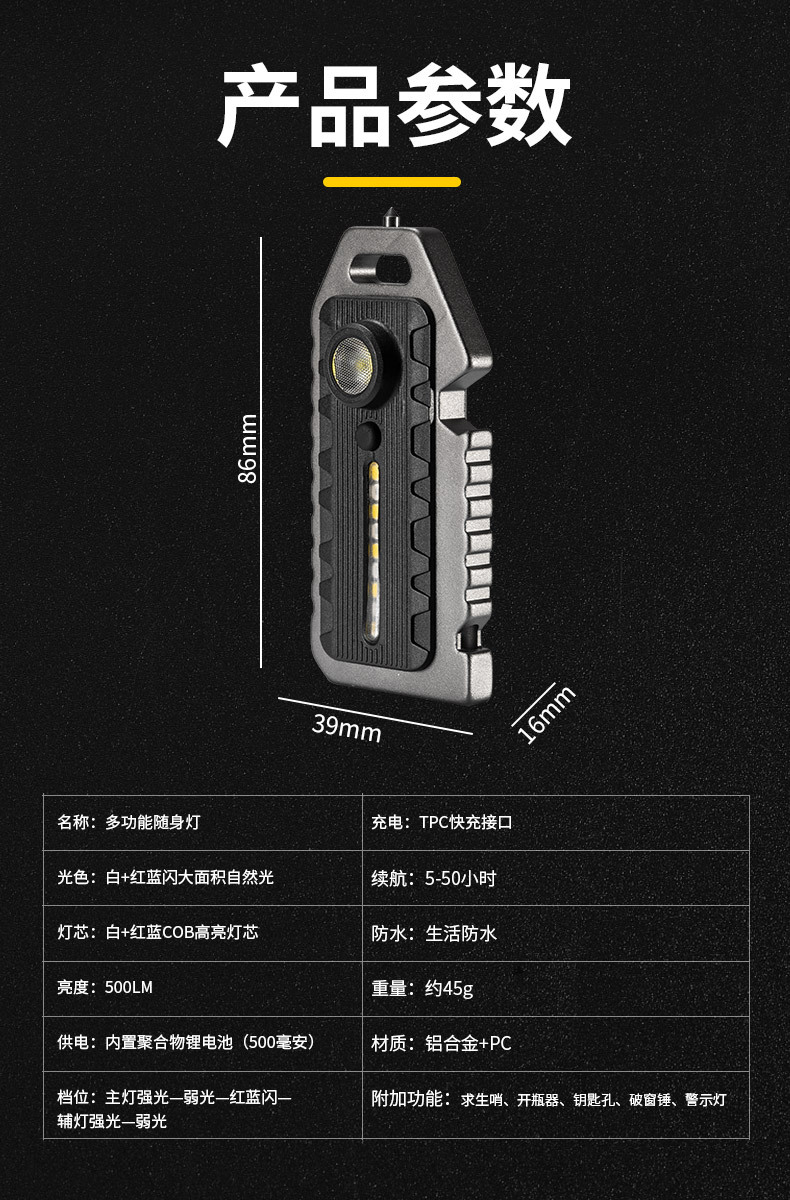 产品参数

86mm

39mm

16mm

| 名称：多功能随身灯 | 充电：TPC快充接口 |
|---|---|
| 光色：白+红蓝闪大面积自然光 | 续航：5-50小时 |
| 灯芯：白+红蓝COB高亮灯芯 | 防水：生活防水 |
| 亮度：500LM | 重量：约45g |
| 供电：内置聚合物锂电池（500毫安） | 材质：铝合金+PC |
| 档位：主灯强光—弱光—红蓝闪—辅灯强光—弱光 | 附加功能：求生哨、开瓶器、钥匙孔、破窗锤、警示灯 |