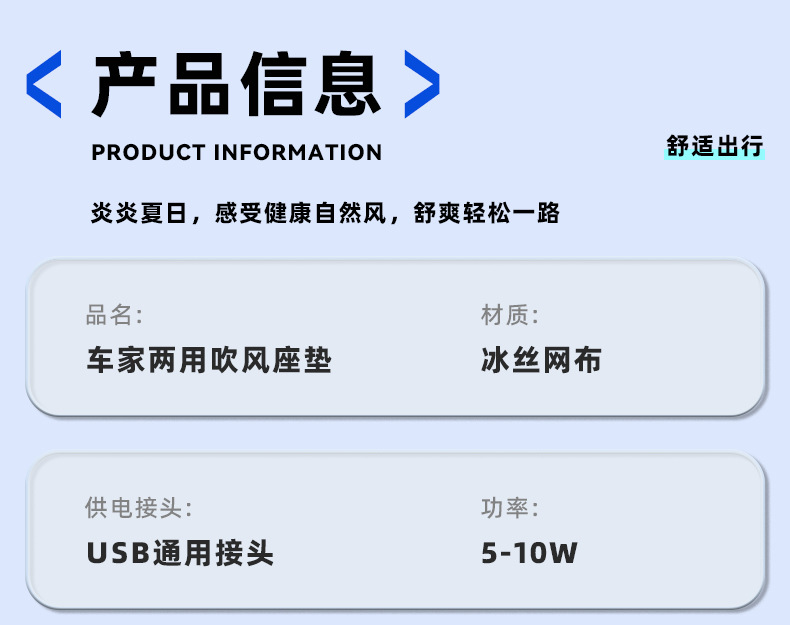 < 产品信息 >
PRODUCT INFORMATION

舒适出行

炎炎夏日，感受健康自然风，舒爽轻松一路

品名:
车家两用吹风座垫

材质:
冰丝网布

供电接头:
USB通用接头

功率:
5-10W