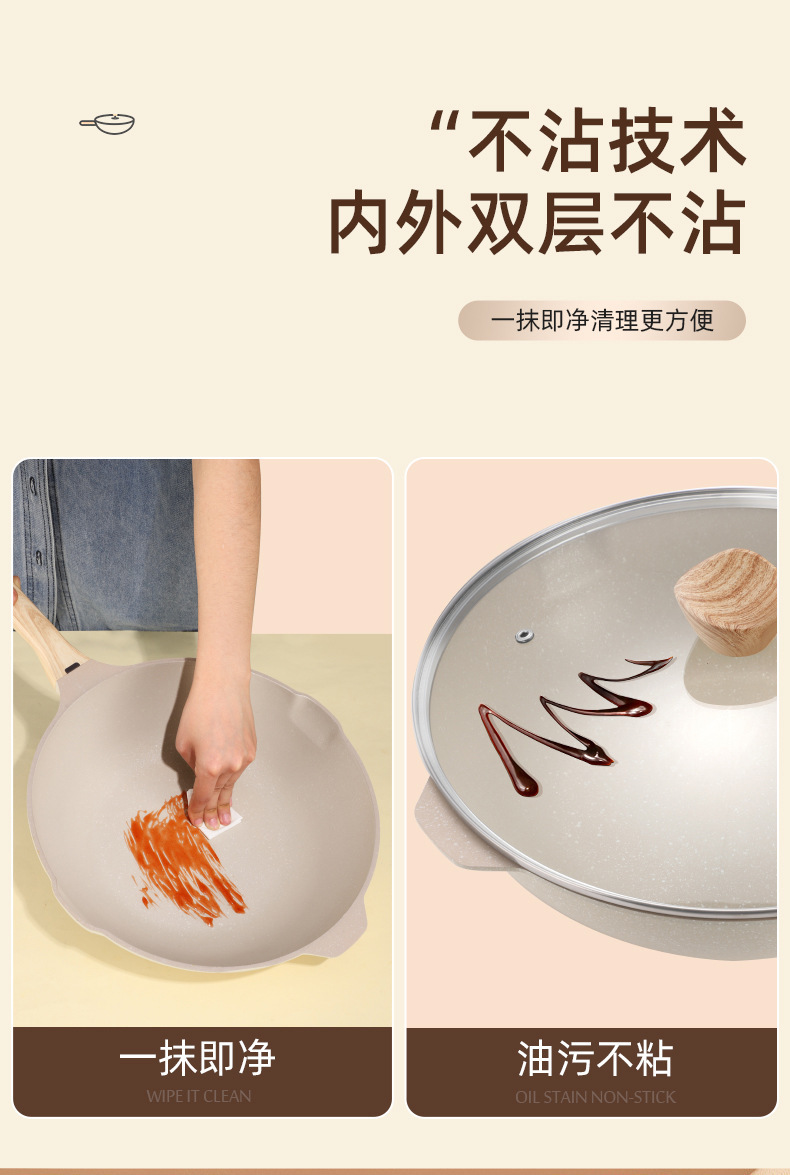 “不沾技术
内外双层不沾

一抹即净清理更方便

一抹即净
WIPE IT CLEAN

油污不粘
OIL STAIN NON-STICK