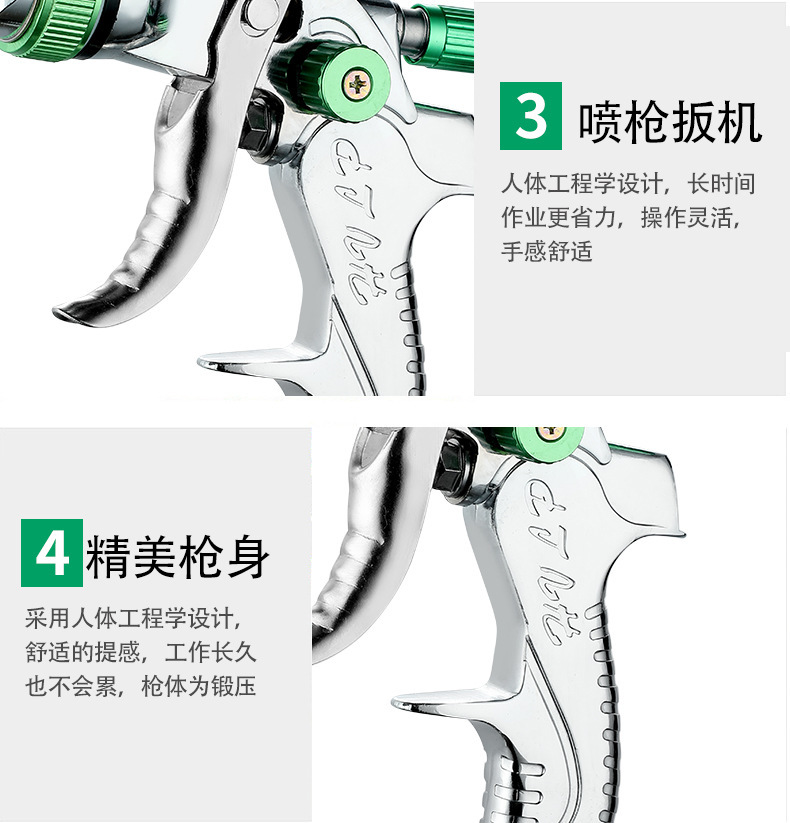 3 喷枪扳机

人体工程学设计，长时间作业更省力，操作灵活，手感舒适

4 精美枪身

采用人体工程学设计，舒适的提感，工作长久也不会累，枪体为锻压