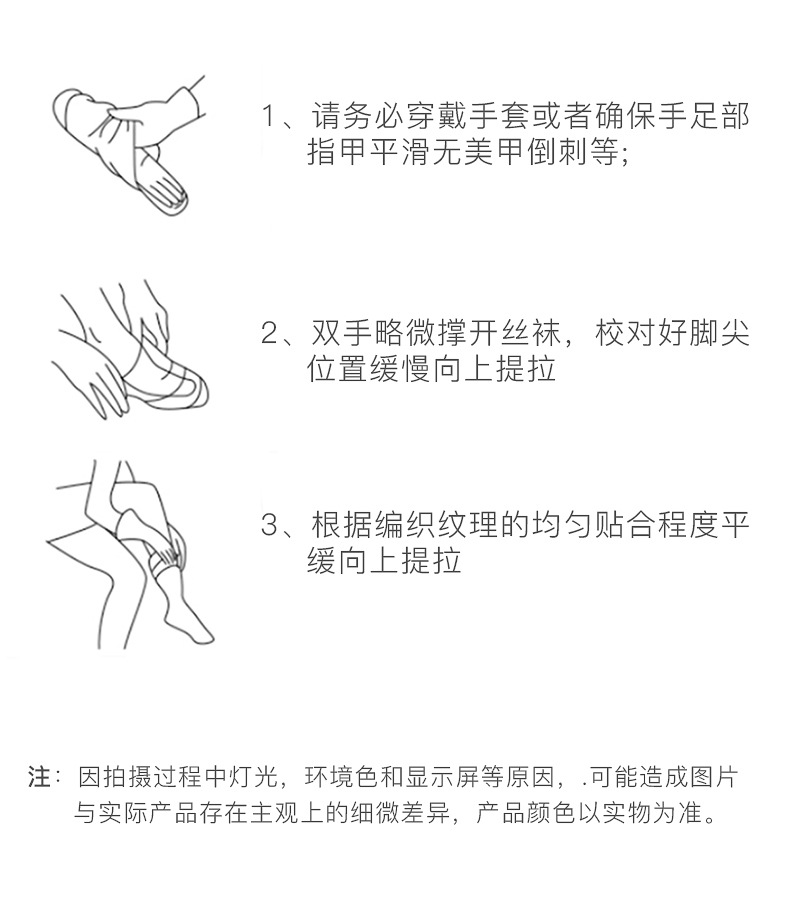 1、请务必穿戴手套或者确保手足部指甲平滑无美甲倒刺等;

2、双手略微撑开丝袜，校对好脚尖位置缓慢向上提拉

3、根据编织纹理的均匀贴合程度平缓向上提拉

注：因拍摄过程中灯光，环境色和显示屏等原因，.可能造成图片与实际产品存在主观上的细微差异，产品颜色以实物为准。