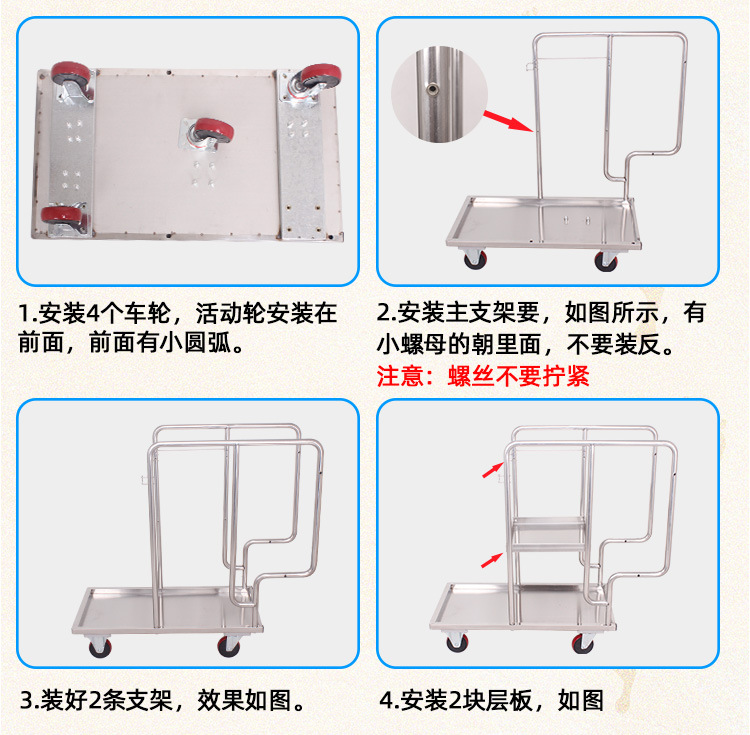 1.安装4个车轮，活动轮安装在前面，前面有小圆弧。

2.安装主支架要，如图所示，有小螺母的朝里面，不要装反。
注意：螺丝不要拧紧

3.装好2条支架，效果如图。

4.安装2块层板，如图