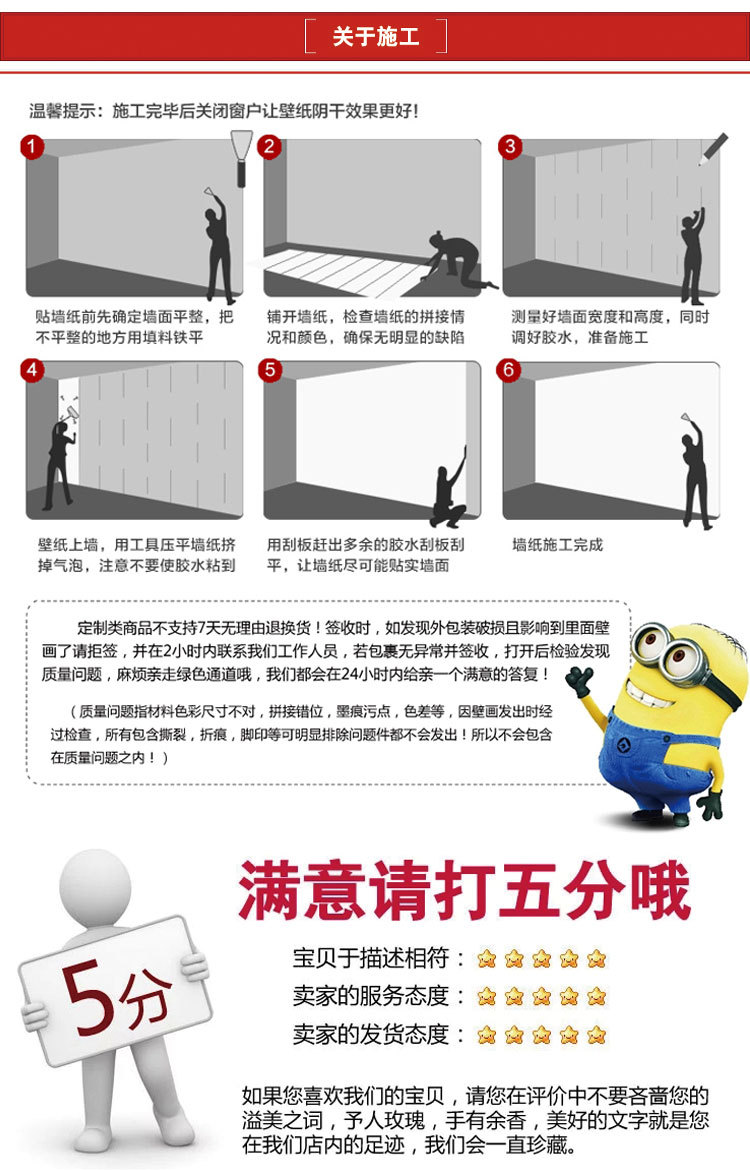 关于施工

温馨提示：施工完毕后关闭窗户让壁纸阴干效果更好！

1
贴墙纸前先确定墙面平整，把不平整的地方用填料铁平

2
铺开墙纸，检查墙纸的拼接情况和颜色，确保无明显的缺陷

3
测量好墙面宽度和高度，同时调好胶水，准备施工

4
壁纸上墙，用工具压平墙纸挤掉气泡，注意不要使胶水粘到

5
用刮板赶出多余的胶水刮板刮平，让墙纸尽可能贴实墙面

6
墙纸施工完成

定制类商品不支持7天无理由退换货！签收时，如发现外包装破损且影响到里面壁画了请拒签，并在2小时内联系我们工作人员，若包裹无异常并签收，打开后检验发现质量问题，麻烦亲走绿色通道哦，我们都会在24小时内给亲一个满意的答复！

（质量问题指材料色彩尺寸不对，拼接错位，墨痕污点，色差等，因壁画发出时经过检查，所有包含撕裂，折痕，脚印等可明显排除问题件都不会发出！所以不会包含在质量问题之内！）

5分

满意请打五分哦

宝贝于描述相符：
卖家的服务态度：
卖家的发货态度：

如果您喜欢我们的宝贝，请您在评价中不要吝啬您的溢美之词，予人玫瑰，手有余香，美好的文字就是您在我们店内的足迹，我们会一直珍藏。