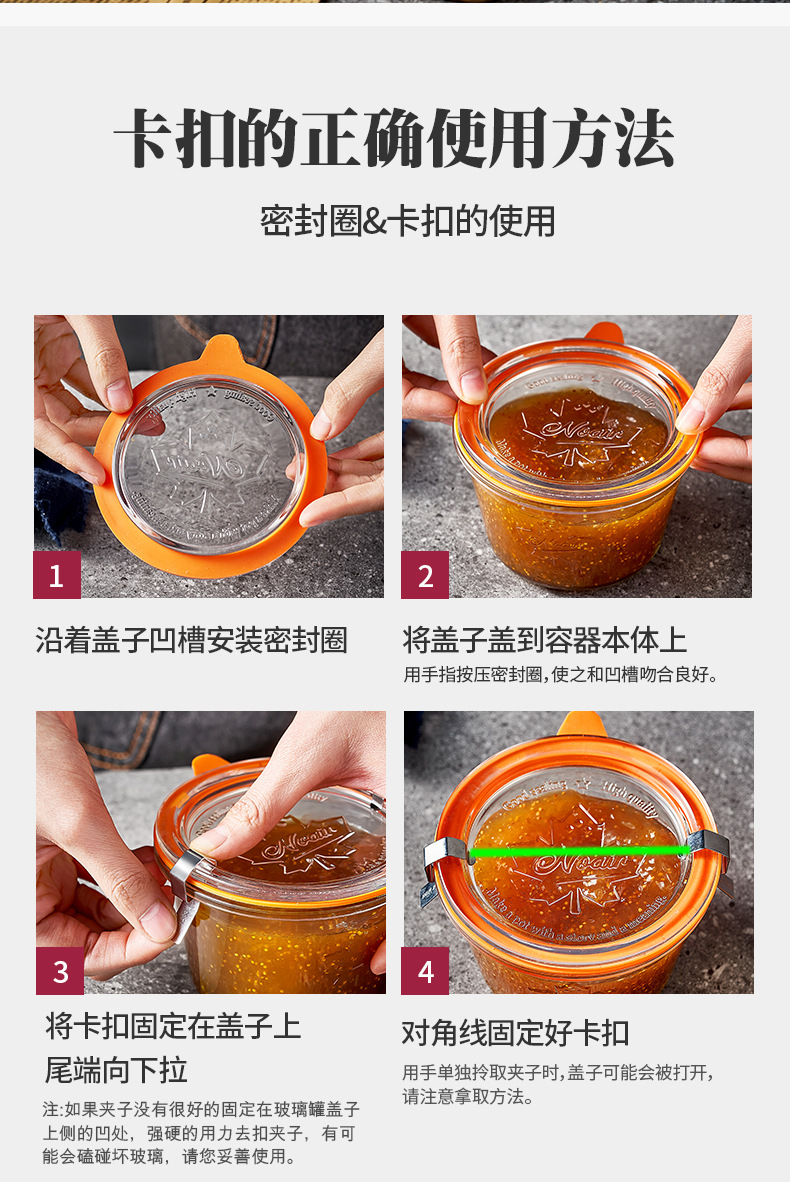 卡扣的正确使用方法

密封圈&卡扣的使用

1

沿着盖子凹槽安装密封圈

2

将盖子盖到容器本体上

用手指按压密封圈，使之和凹槽吻合良好。

3

将卡扣固定在盖子上
尾端向下拉

注：如果夹子没有很好的固定在玻璃罐盖子上侧的凹处，强硬的用力去扣夹子，有可能会磕碰坏玻璃，请您妥善使用。

4

对角线固定好卡扣

用手单独拎取夹子时，盖子可能会被打开，请注意拿取方法。