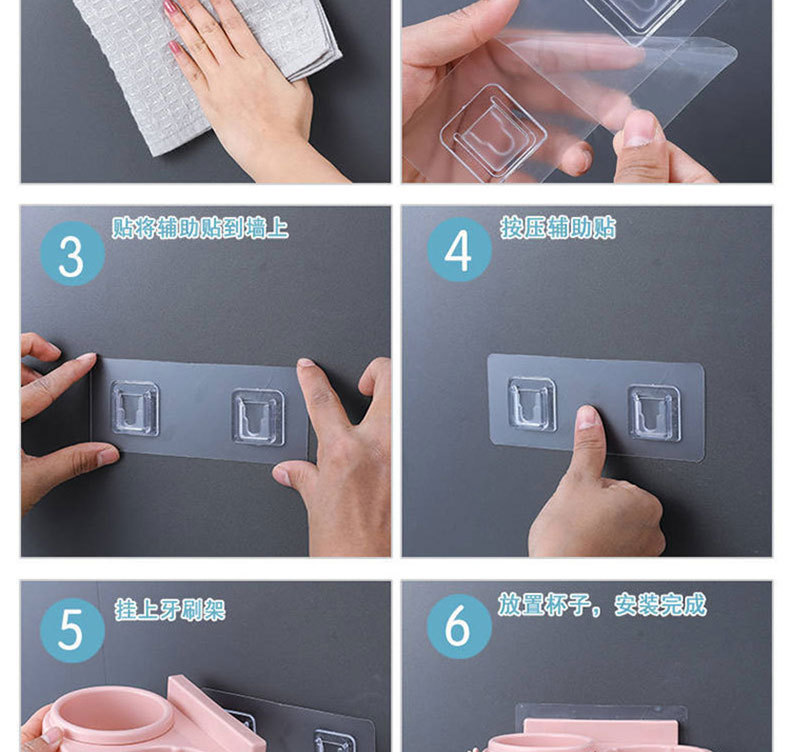 3
贴将辅助贴到墙上

4
按压辅助贴

5
挂上牙刷架

6
放置杯子，安装完成