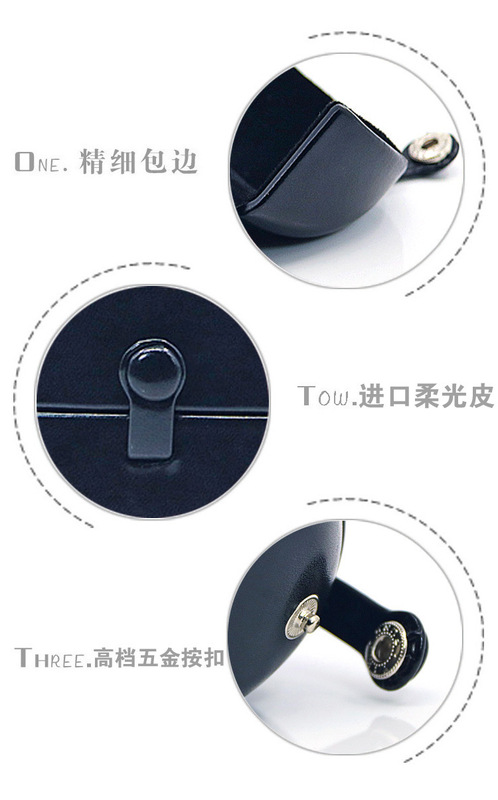 ONE. 精细包边

TOW.进口柔光皮

THREE.高档五金按扣