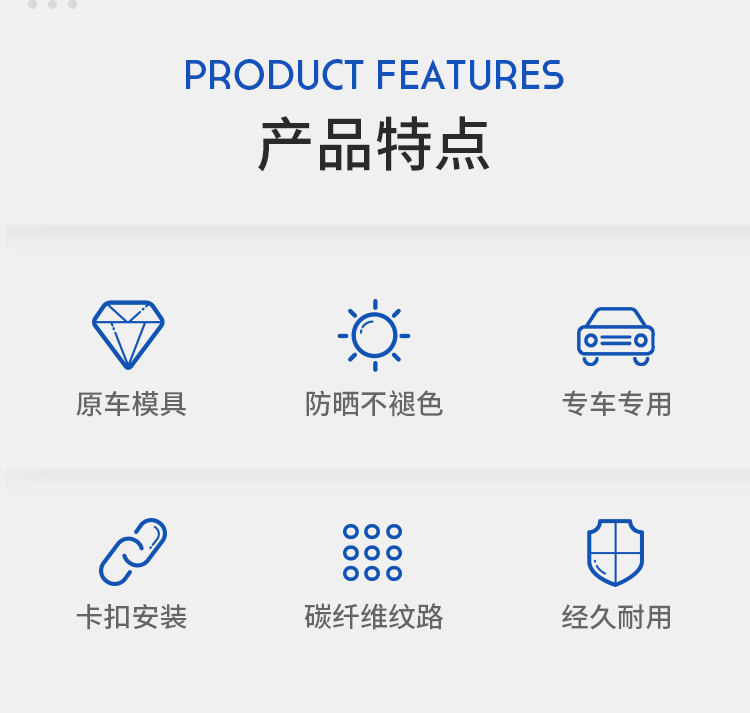 PRODUCT FEATURES

产品特点

原车模具

防晒不褪色

专车专用

卡扣安装

碳纤维纹路

经久耐用