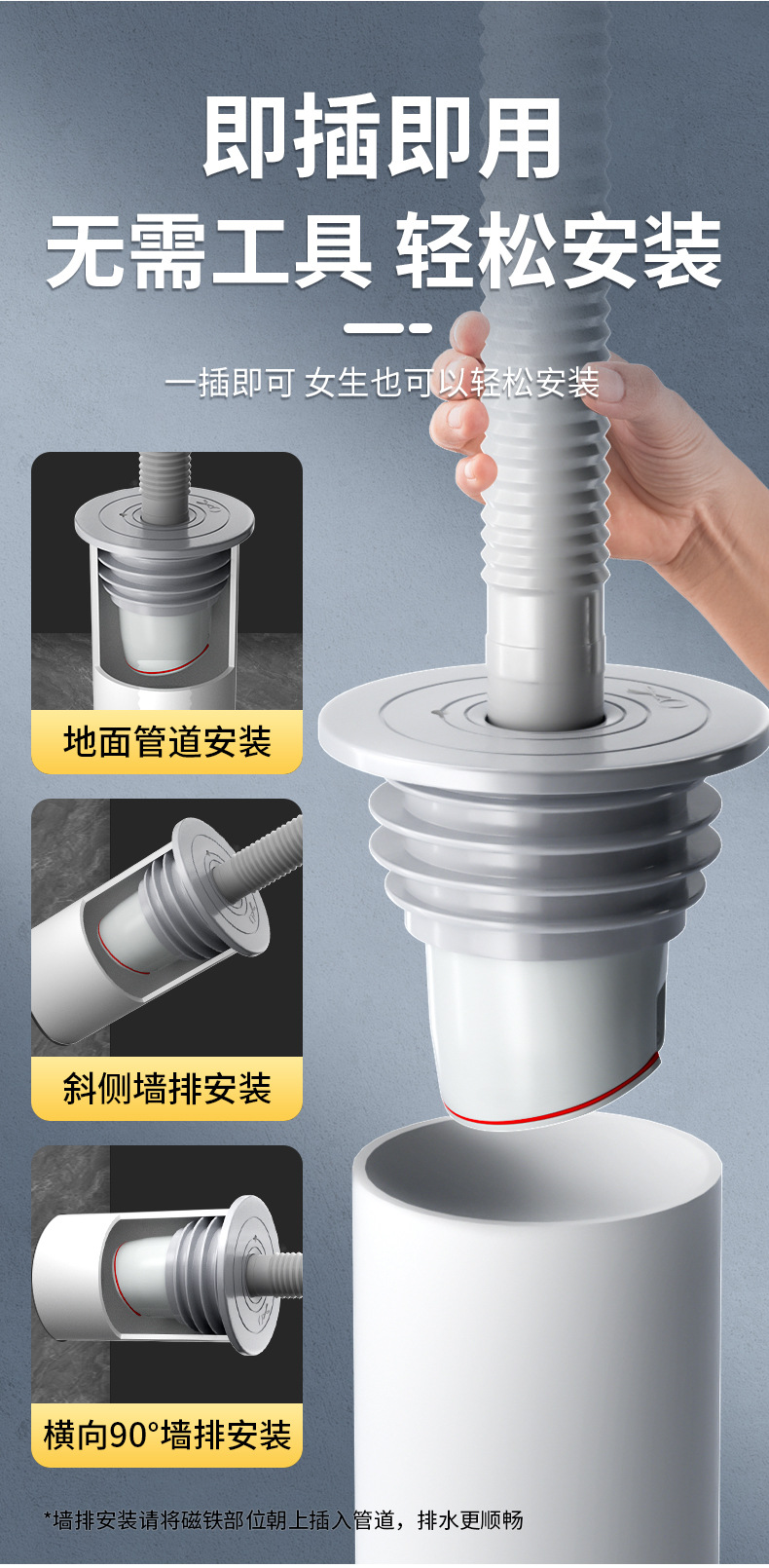 即插即用
无需工具 轻松安装

一插即可 女生也可以轻松安装

地面管道安装

斜侧墙排安装

横向90°墙排安装

*墙排安装请将磁铁部位朝上插入管道，排水更顺畅