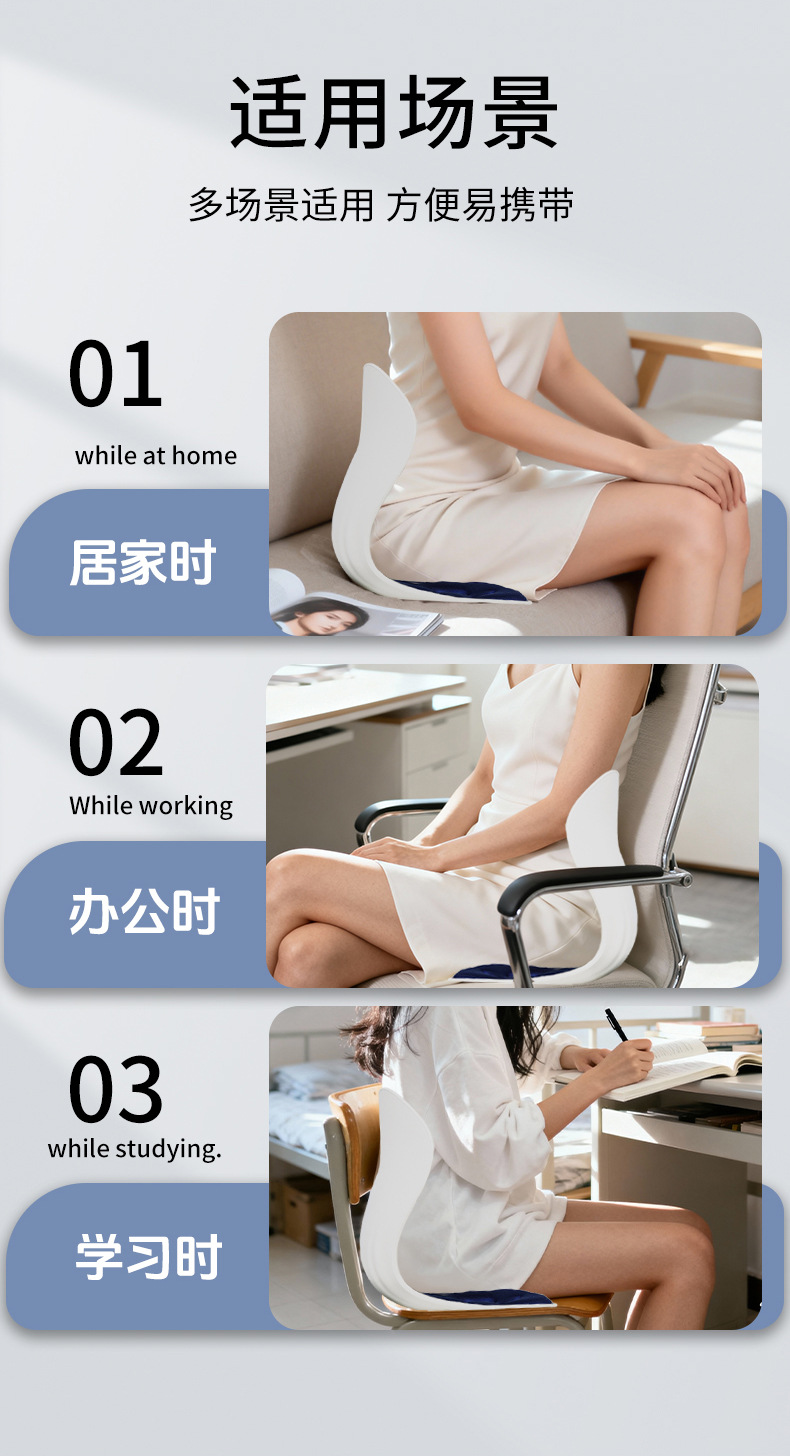 适用场景

多场景适用 方便易携带

01

while at home

居家时

02

While working

办公时

03

while studying.

学习时