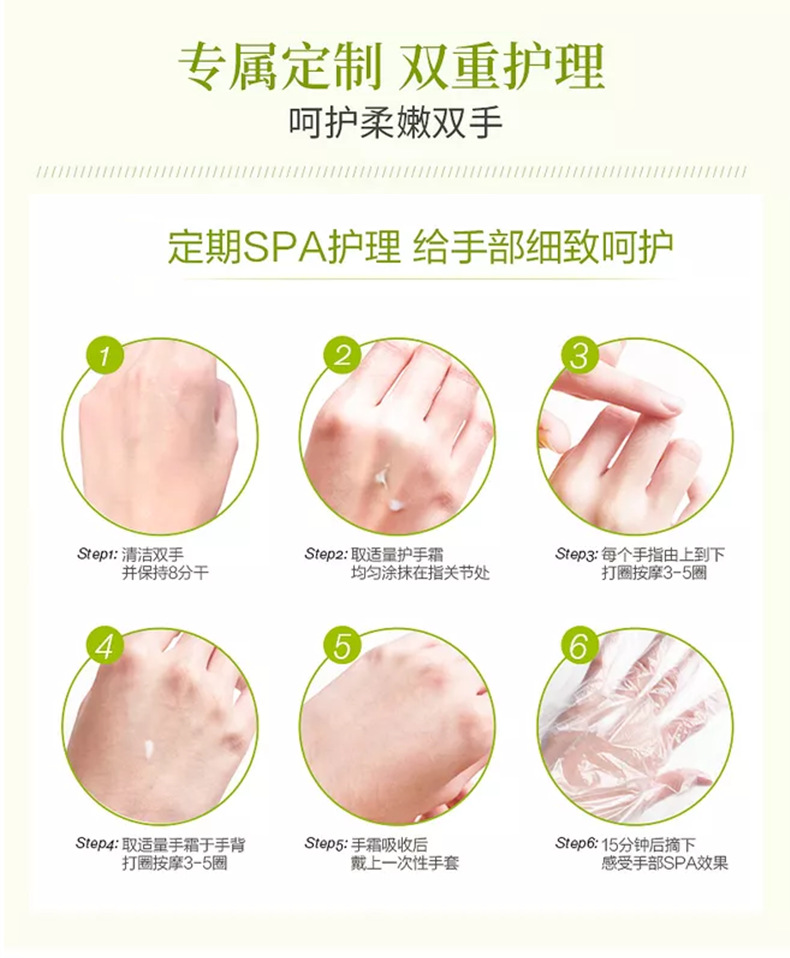 专属定制 双重护理
呵护柔嫩双手

定期SPA护理 给手部细致呵护

1
Step1: 清洁双手 并保持8分干

2
Step2: 取适量护手霜 均匀涂抹在指关节处

3
Step3: 每个手指由上到下 打圈按摩3-5圈

4
Step4: 取适量手霜于手背 打圈按摩3-5圈

5
Step5: 手霜吸收后 戴上一次性手套

6
Step6: 15分钟后摘下 感受手部SPA效果