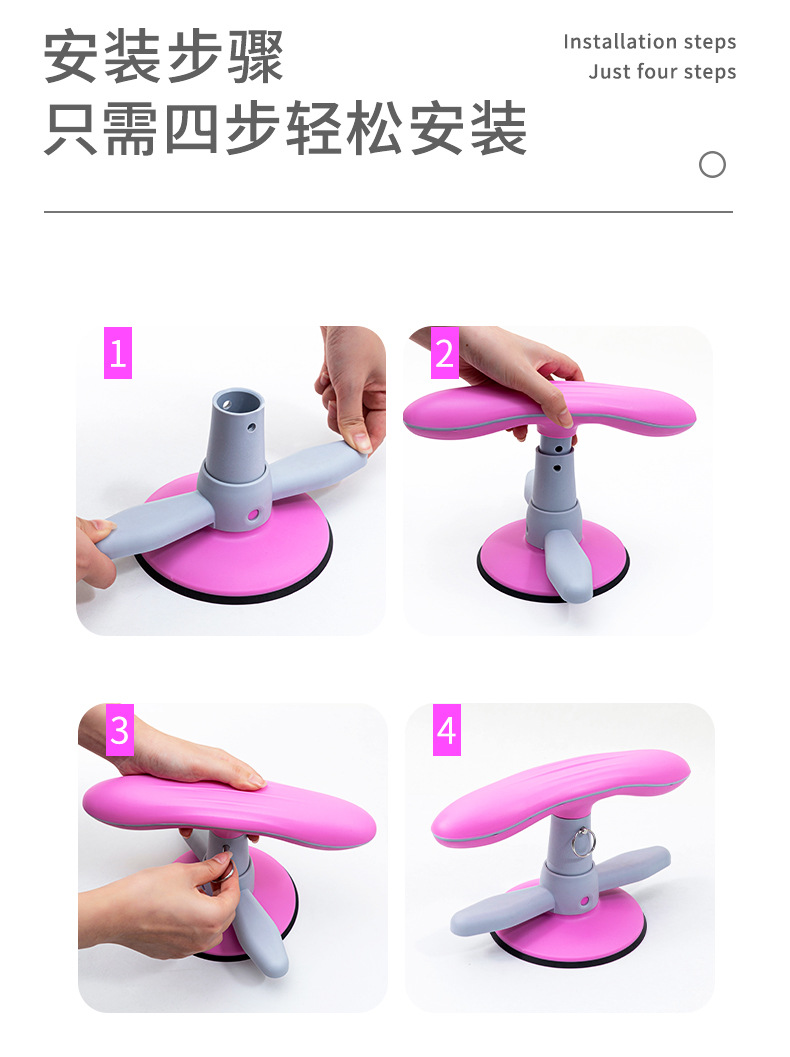 安装步骤
只需四步轻松安装

Installation steps
Just four steps

1

2

3

4