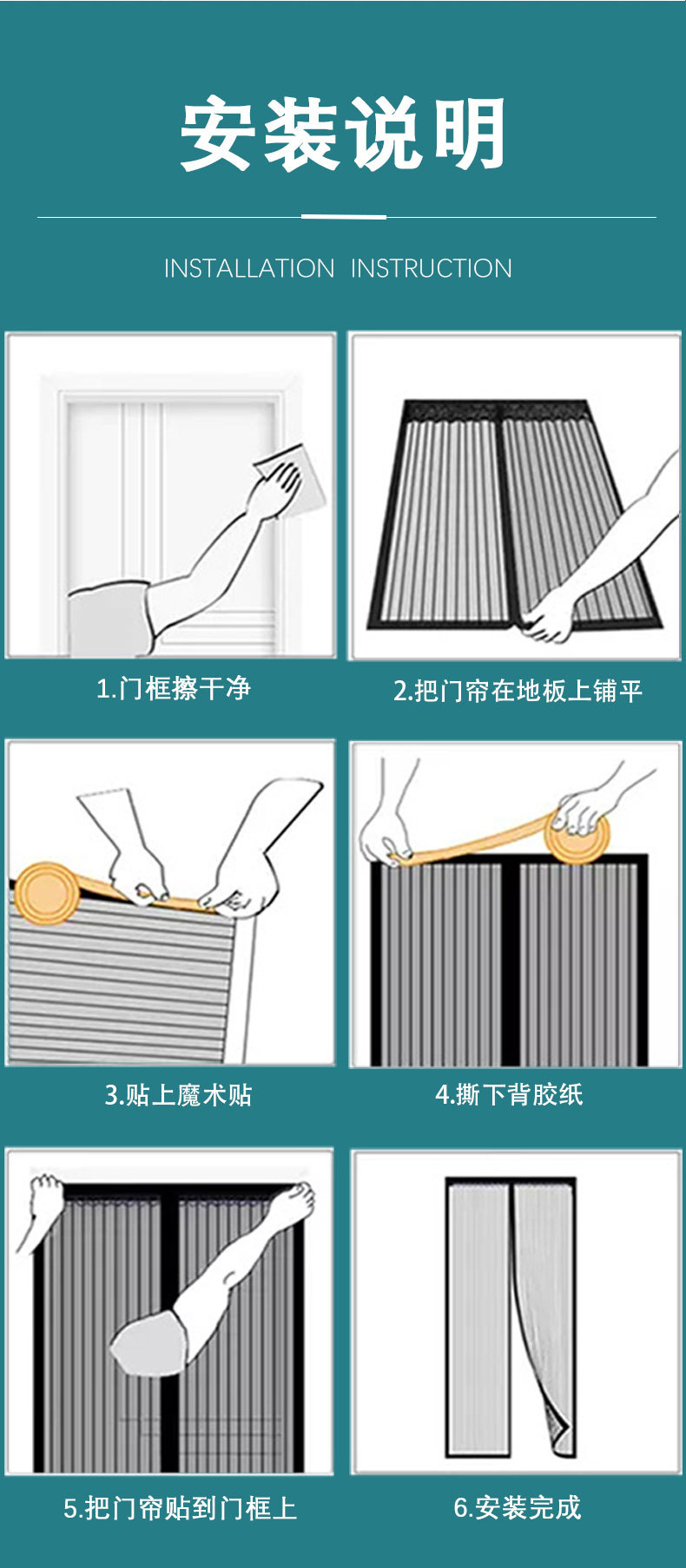 安装说明

INSTALLATION INSTRUCTION

1.门框擦干净

2.把门帘在地板上铺平

3.贴上魔术贴

4.撕下背胶纸

5.把门帘贴到门框上

6.安装完成