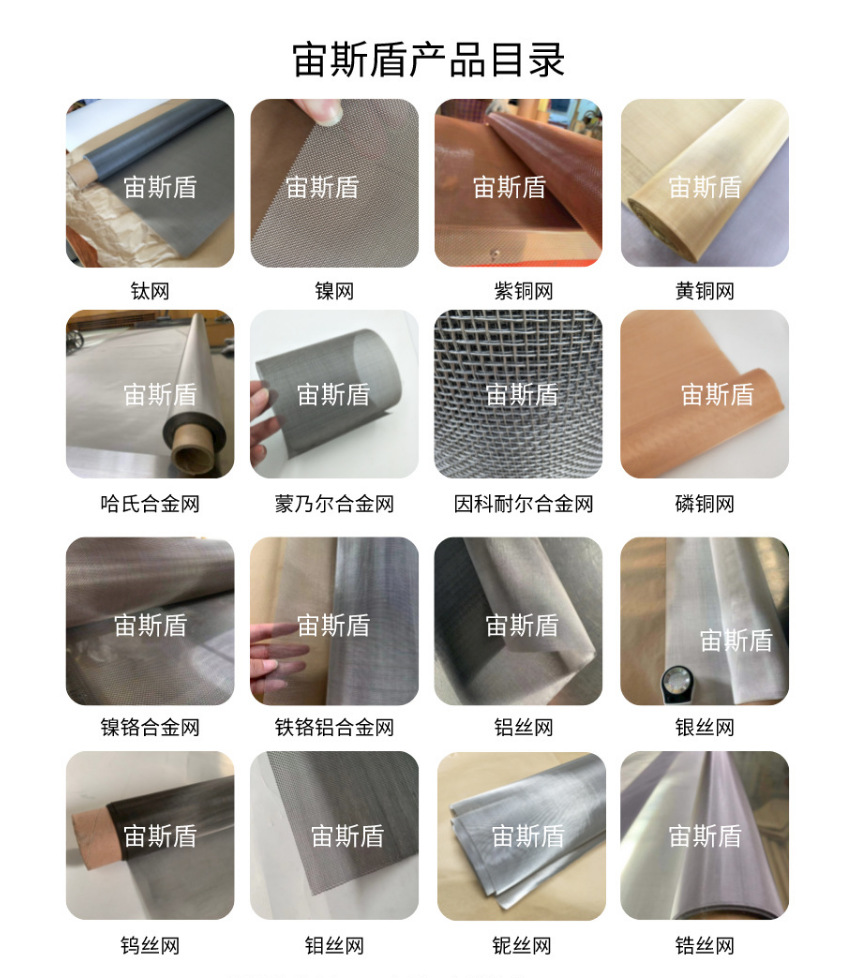 宙斯盾产品目录

宙斯盾
钛网

宙斯盾
镍网

宙斯盾
紫铜网

宙斯盾
黄铜网

宙斯盾
哈氏合金网

宙斯盾
蒙乃尔合金网

宙斯盾
因科耐尔合金网

宙斯盾
磷铜网

宙斯盾
镍铬合金网

宙斯盾
铁铬铝合金网

宙斯盾
铝丝网

宙斯盾
银丝网

宙斯盾
钨丝网

宙斯盾
钼丝网

宙斯盾
铌丝网

宙斯盾
锆丝网