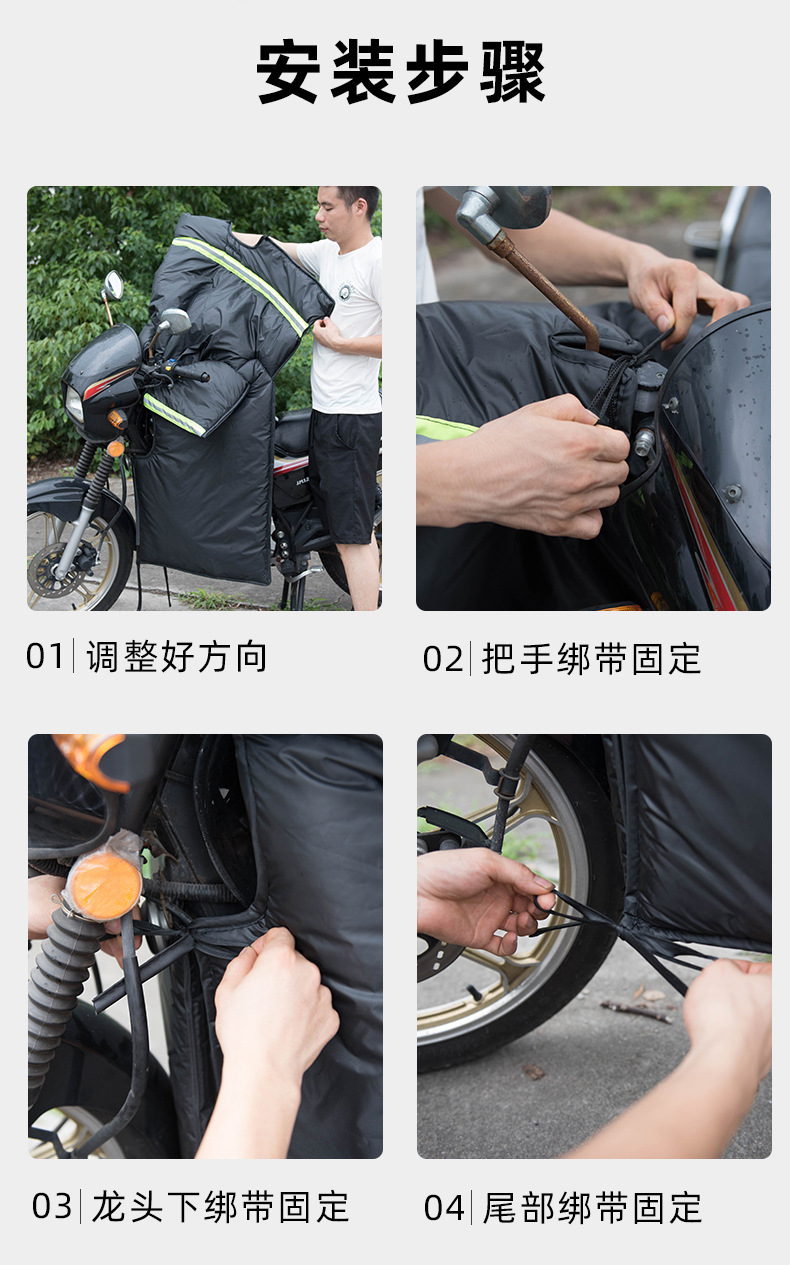 安装步骤

01 | 调整好方向

02 | 把手绑带固定

03 | 龙头下绑带固定

04 | 尾部绑带固定