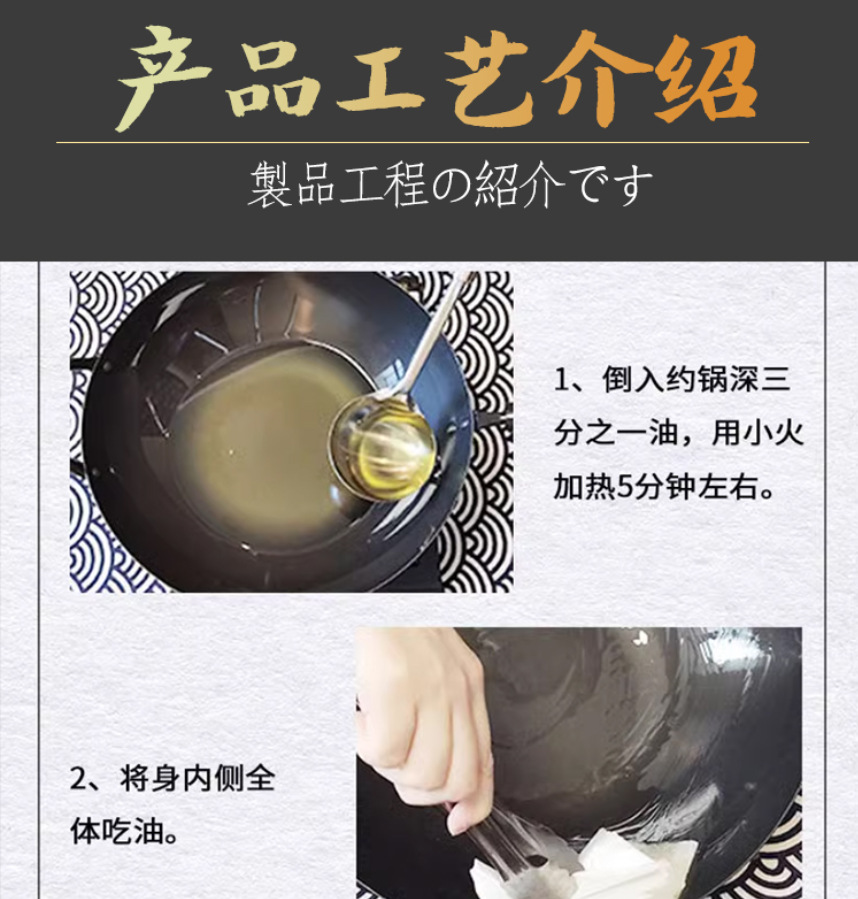 产品工艺介绍

製品工程の紹介です

1、倒入约锅深三分之一油，用小火加热5分钟左右。

2、将身内侧全体吃油。