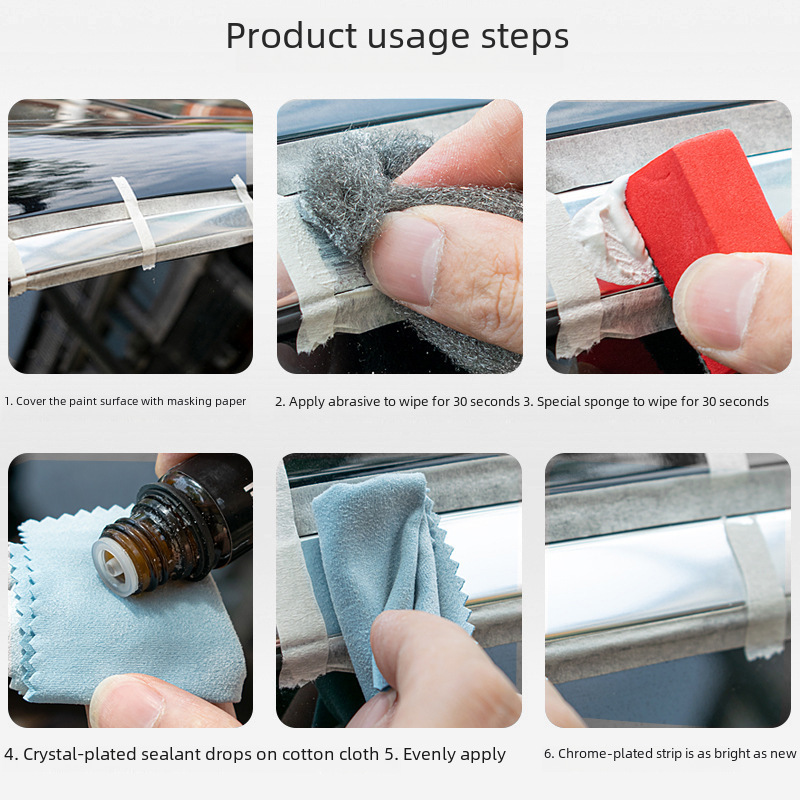 Product usage steps

1. Cover the paint surface with masking paper

2. Apply abrasive to wipe for 30 seconds

3. Special sponge to wipe for 30 seconds

4. Crystal-plated sealant drops on cotton cloth

5. Evenly apply

6. Chrome-plated strip is as bright as new