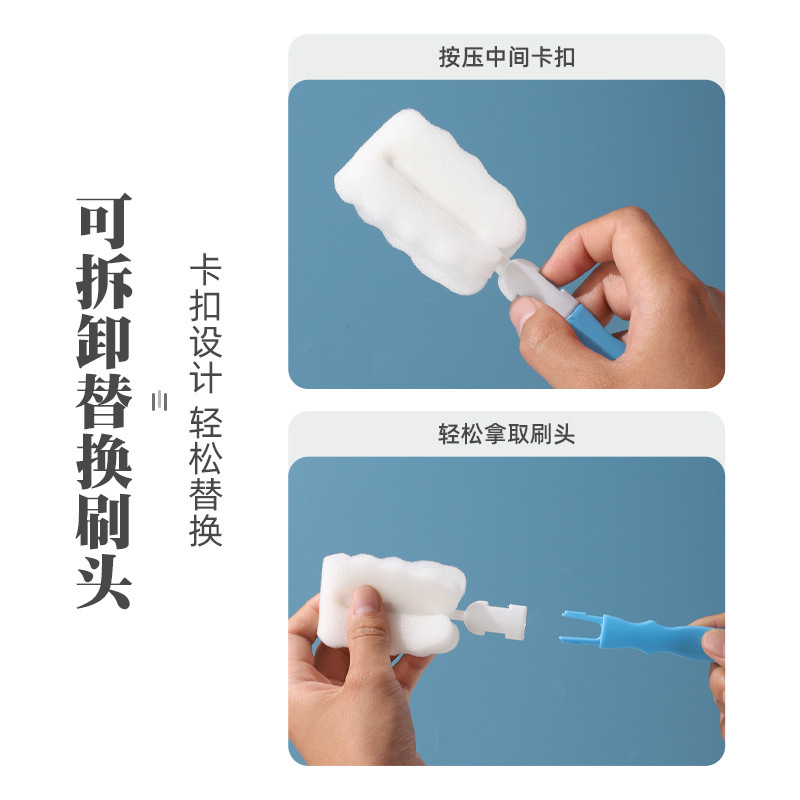 可拆卸替换刷头

卡扣设计 轻松替换

按压中间卡扣

轻松拿取刷头