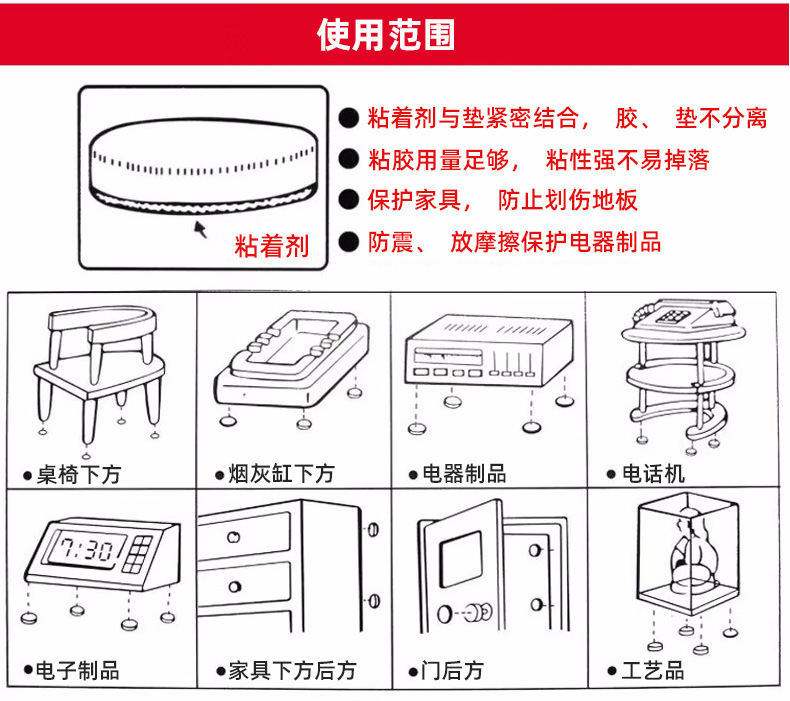 使用范围

粘着剂

● 粘着剂与垫紧密结合， 胶、 垫不分离
● 粘胶用量足够， 粘性强不易掉落
● 保护家具， 防止划伤地板
● 防震、 放摩擦保护电器制品

| ●桌椅下方 | ●烟灰缸下方 | ●电器制品 | ●电话机 |
|---|---|---|---|
| 7:30 ●电子制品 | ●家具下方后方 | ●门后方 | ●工艺品 |