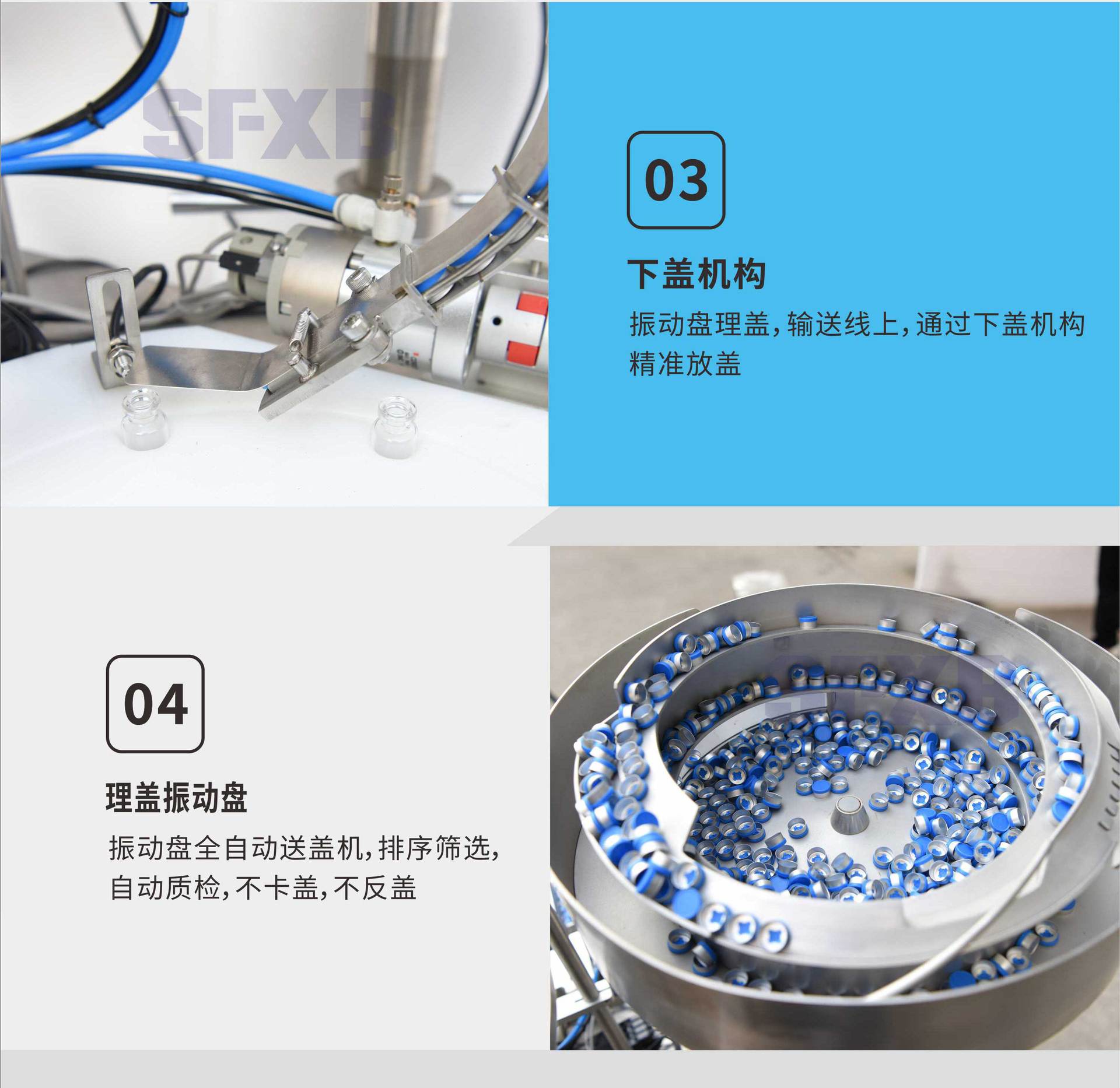 SFXB

03

下盖机构

振动盘理盖，输送线上，通过下盖机构精准放盖

04

理盖振动盘

振动盘全自动送盖机，排序筛选，自动质检，不卡盖，不反盖

SFXB