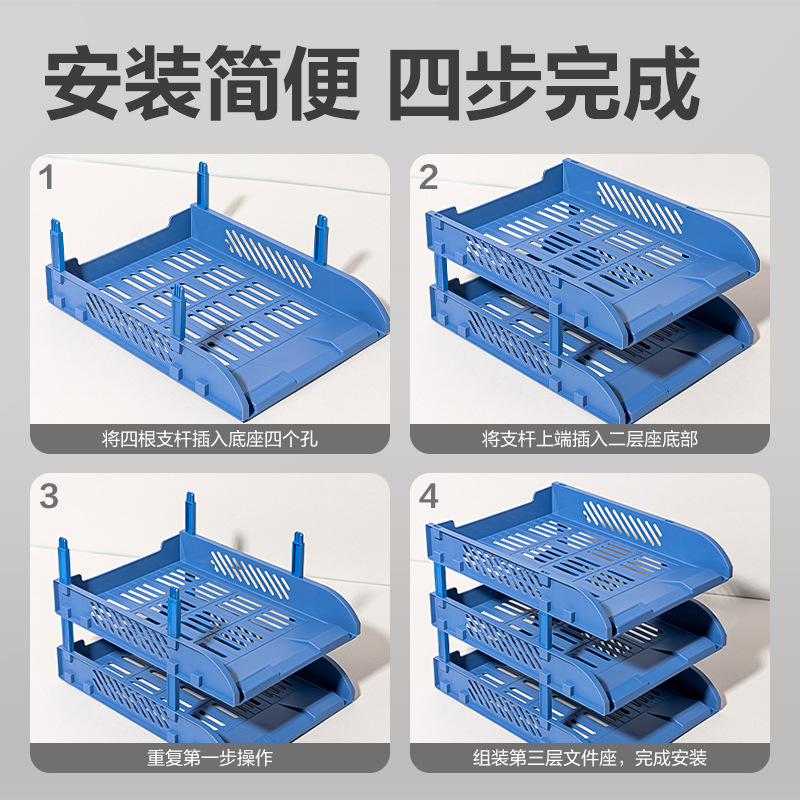 安装简便 四步完成

1

将四根支杆插入底座四个孔

2

将支杆上端插入二层座底部

3

重复第一步操作

4

组装第三层文件座，完成安装