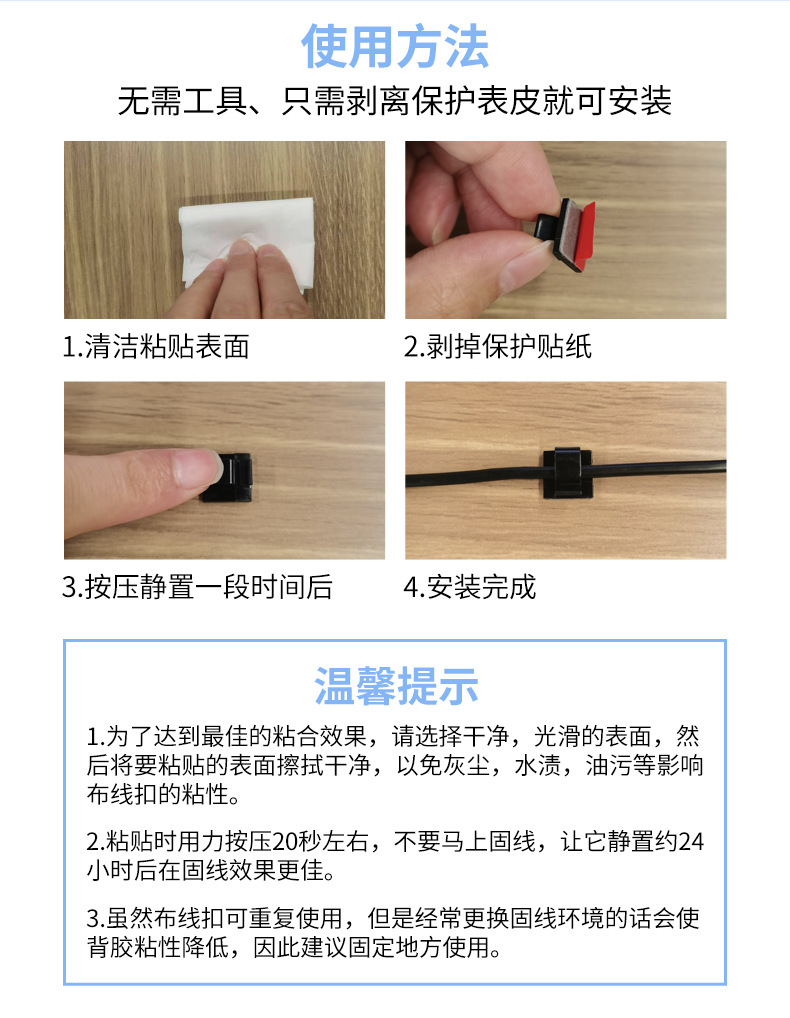 使用方法

无需工具、只需剥离保护表皮就可安装

1.清洁粘贴表面

2.剥掉保护贴纸

3.按压静置一段时间后

4.安装完成

温馨提示

1.为了达到最佳的粘合效果，请选择干净，光滑的表面，然后将要粘贴的表面擦拭干净，以免灰尘，水渍，油污等影响布线扣的粘性。

2.粘贴时用力按压20秒左右，不要马上固线，让它静置约24小时后在固线效果更佳。

3.虽然布线扣可重复使用，但是经常更换固线环境的话会使背胶粘性降低，因此建议固定地方使用。