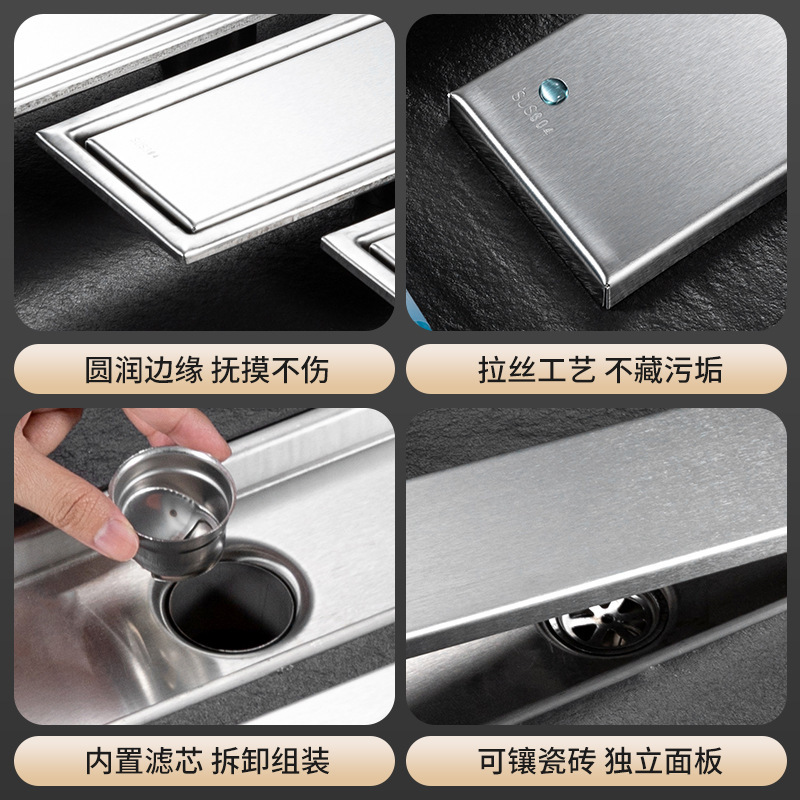 SUS304

圆润边缘 抚摸不伤

拉丝工艺 不藏污垢

内置滤芯 拆卸组装

可镶瓷砖 独立面板