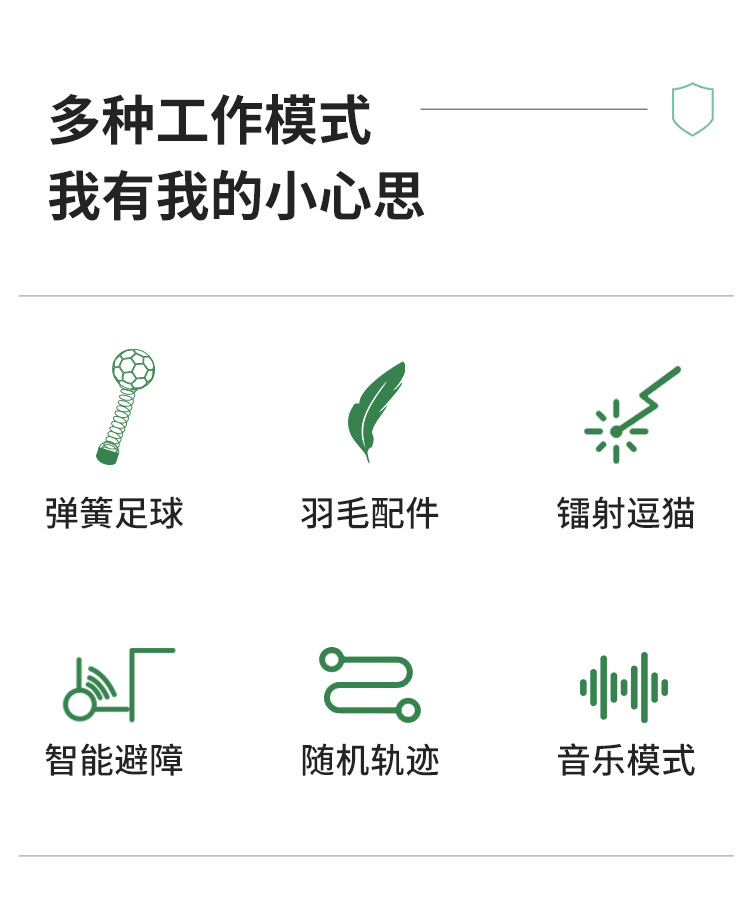 多种工作模式
我有我的小心思

弹簧足球

羽毛配件

镭射逗猫

智能避障

随机轨迹

音乐模式