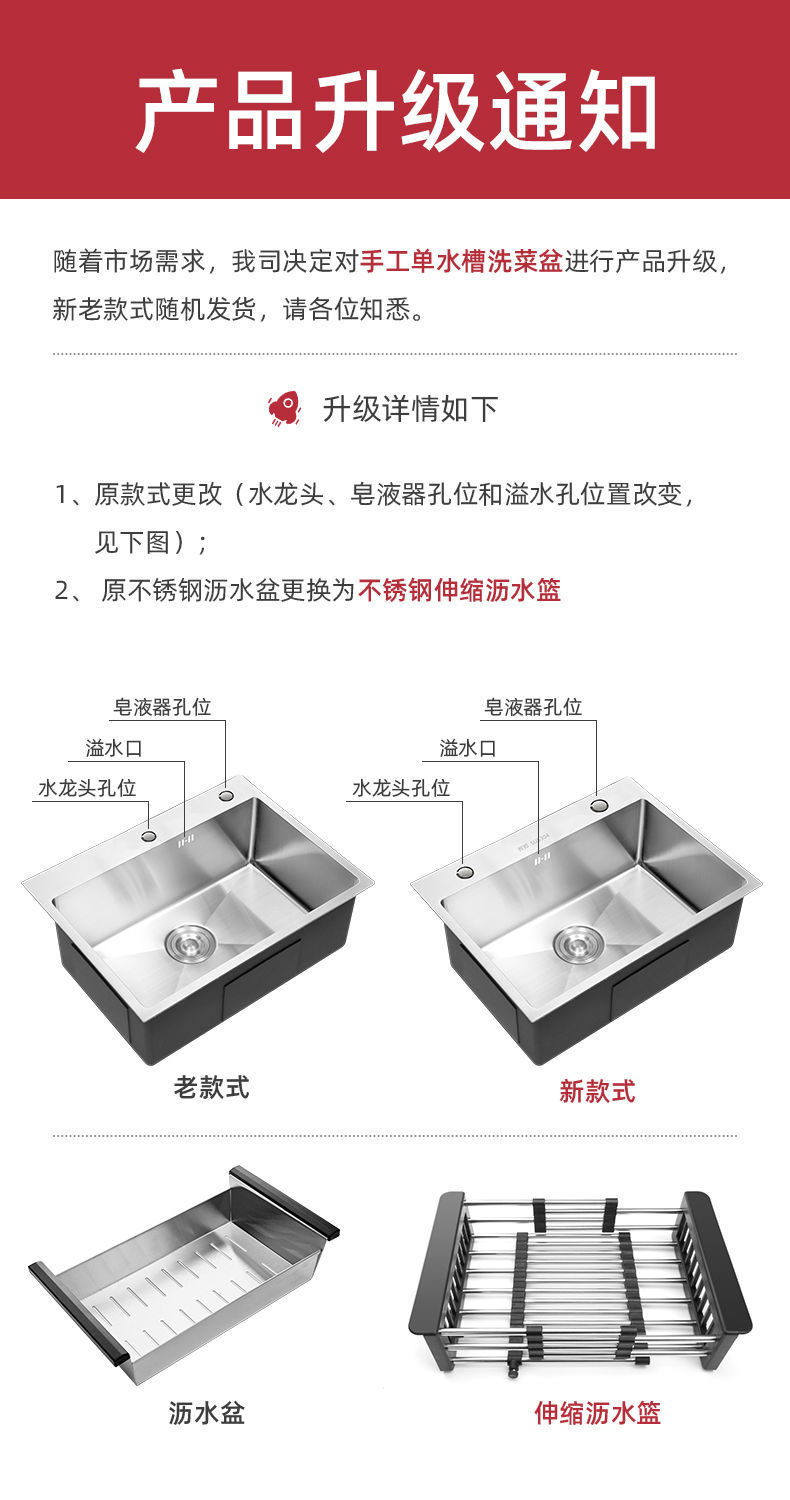 产品升级通知

随着市场需求，我司决定对手工单水槽洗菜盆进行产品升级，新老款式随机发货，请各位知悉。

升级详情如下

1、原款式更改（水龙头、皂液器孔位和溢水孔位置改变，见下图）；

2、 原不锈钢沥水盆更换为不锈钢伸缩沥水篮

皂液器孔位
溢水口
水龙头孔位

老款式

皂液器孔位
溢水口
水龙头孔位

新款式

沥水盆

伸缩沥水篮