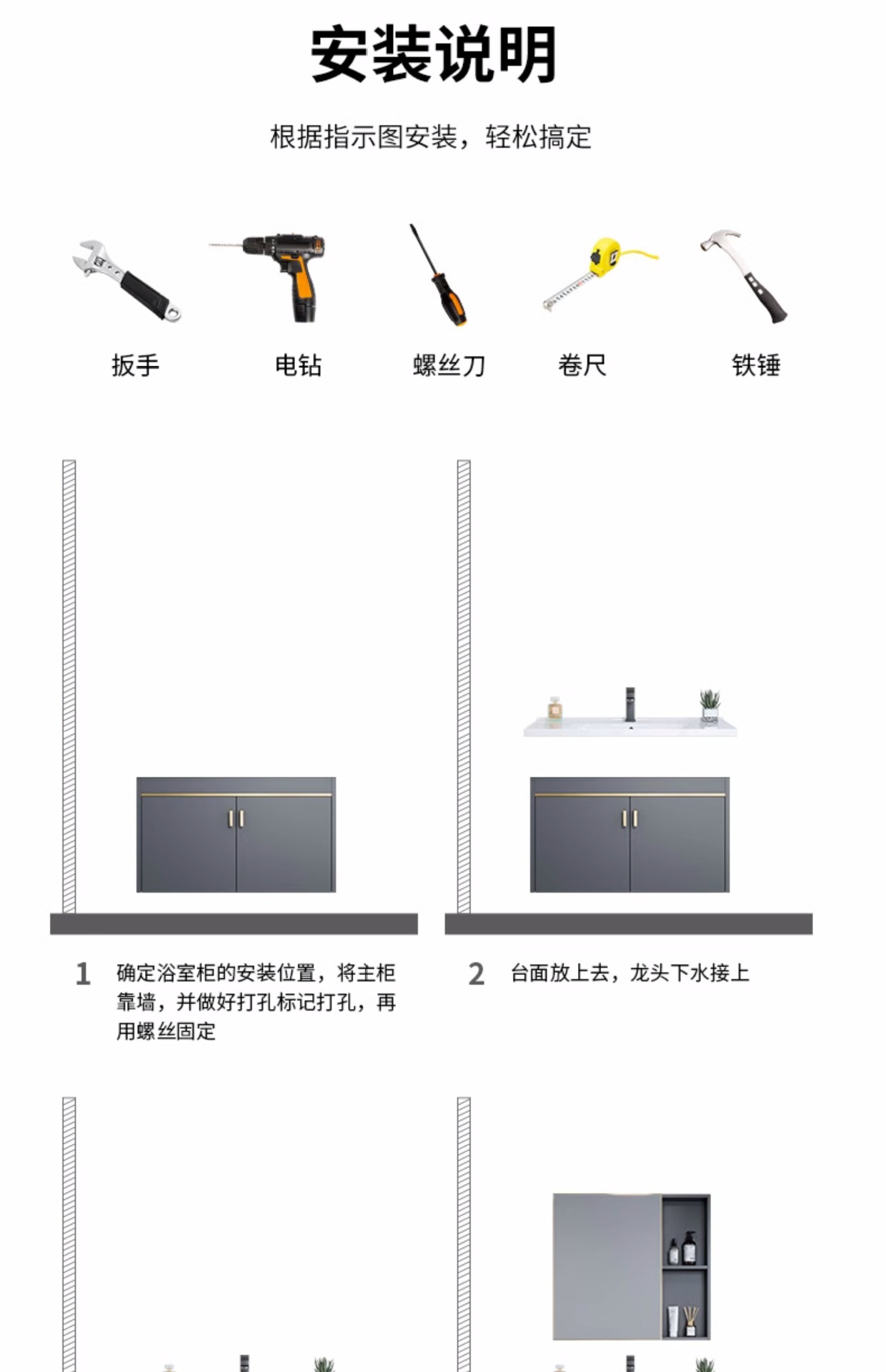 安装说明

根据指示图安装，轻松搞定

扳手

电钻

螺丝刀

卷尺

铁锤

1 确定浴室柜的安装位置，将主柜靠墙，并做好打孔标记打孔，再用螺丝固定

2 台面放上去，龙头下水接上