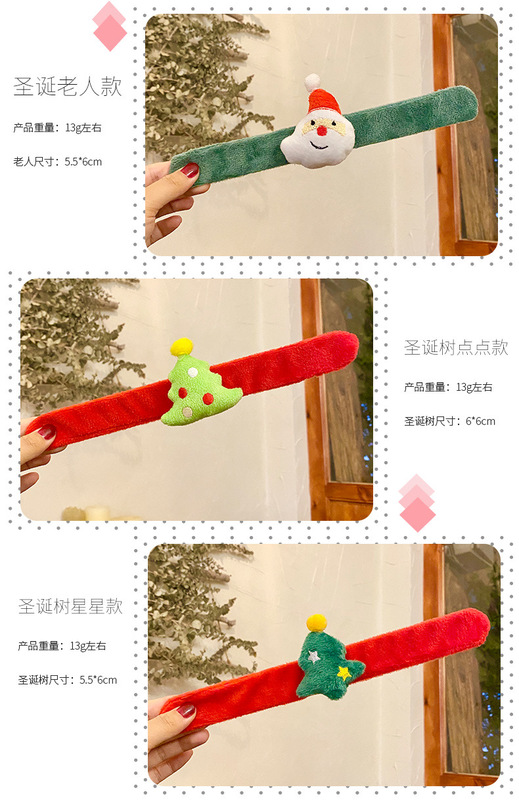 圣诞老人款

产品重量：13g左右

老人尺寸：5.5*6cm

圣诞树点点款

产品重量：13g左右

圣诞树尺寸：6*6cm

圣诞树星星款

产品重量：13g左右

圣诞树尺寸：5.5*6cm