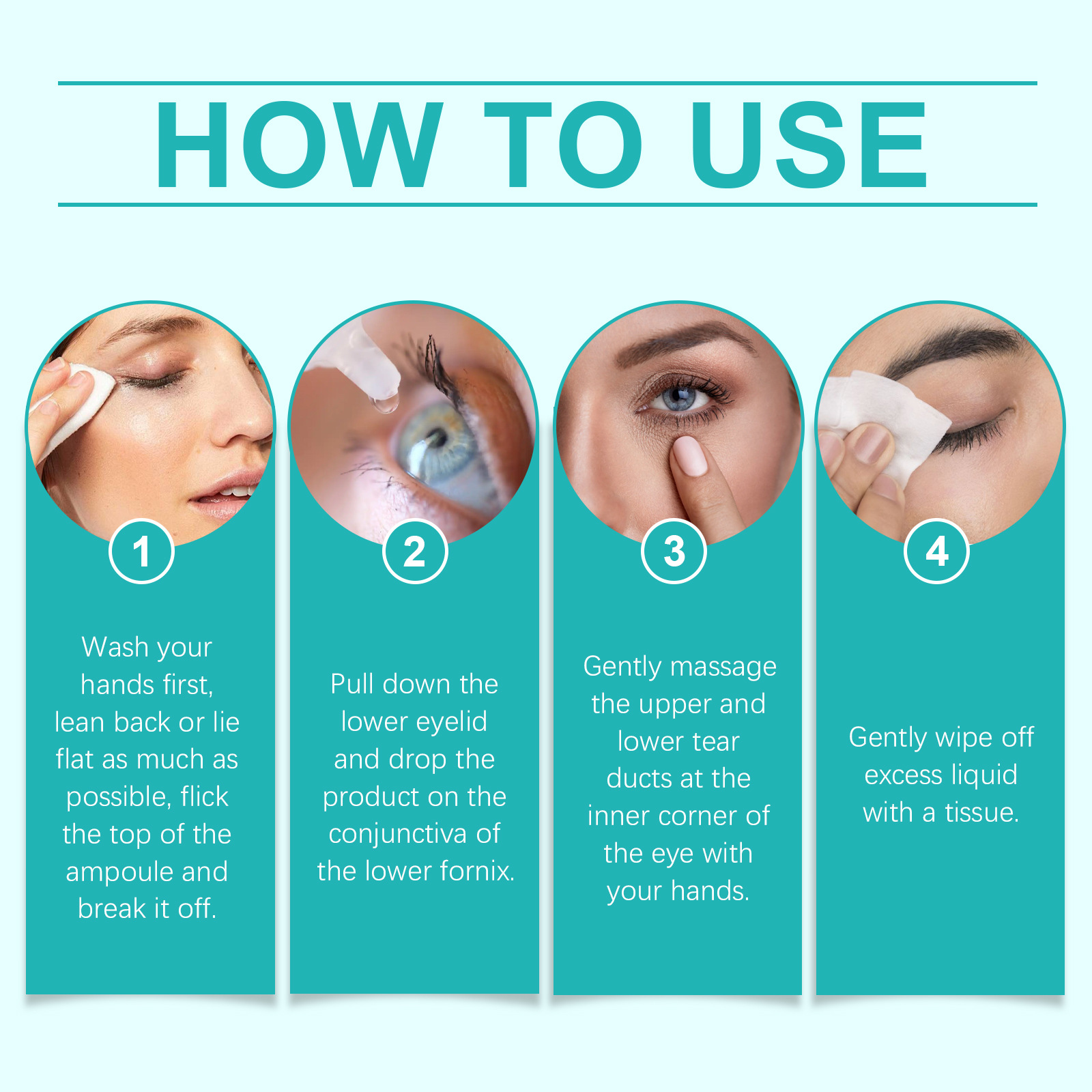 HOW TO USE

1

Wash your hands first, lean back or lie flat as much as possible, flick the top of the ampoule and break it off.

2

Pull down the lower eyelid and drop the product on the conjunctiva of the lower fornix.

3

Gently massage the upper and lower tear ducts at the inner corner of the eye with your hands.

4

Gently wipe off excess liquid with a tissue.