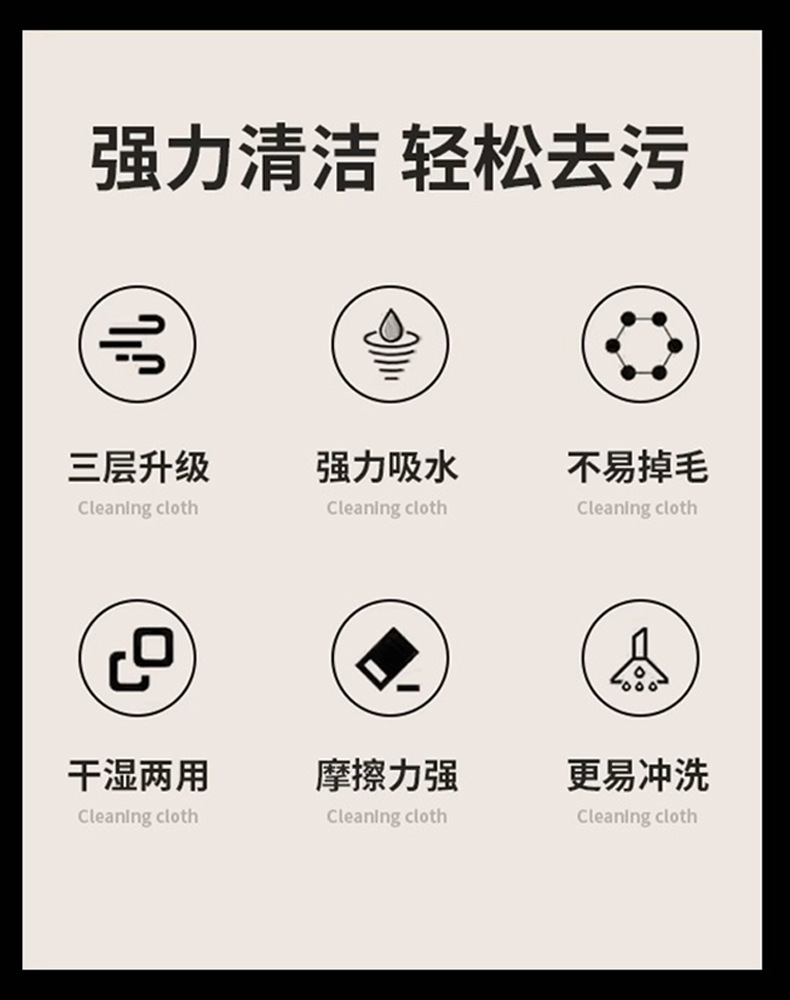 强力清洁 轻松去污

三层升级
Cleaning cloth

强力吸水
Cleaning cloth

不易掉毛
Cleaning cloth

干湿两用
Cleaning cloth

摩擦力强
Cleaning cloth

更易冲洗
Cleaning cloth