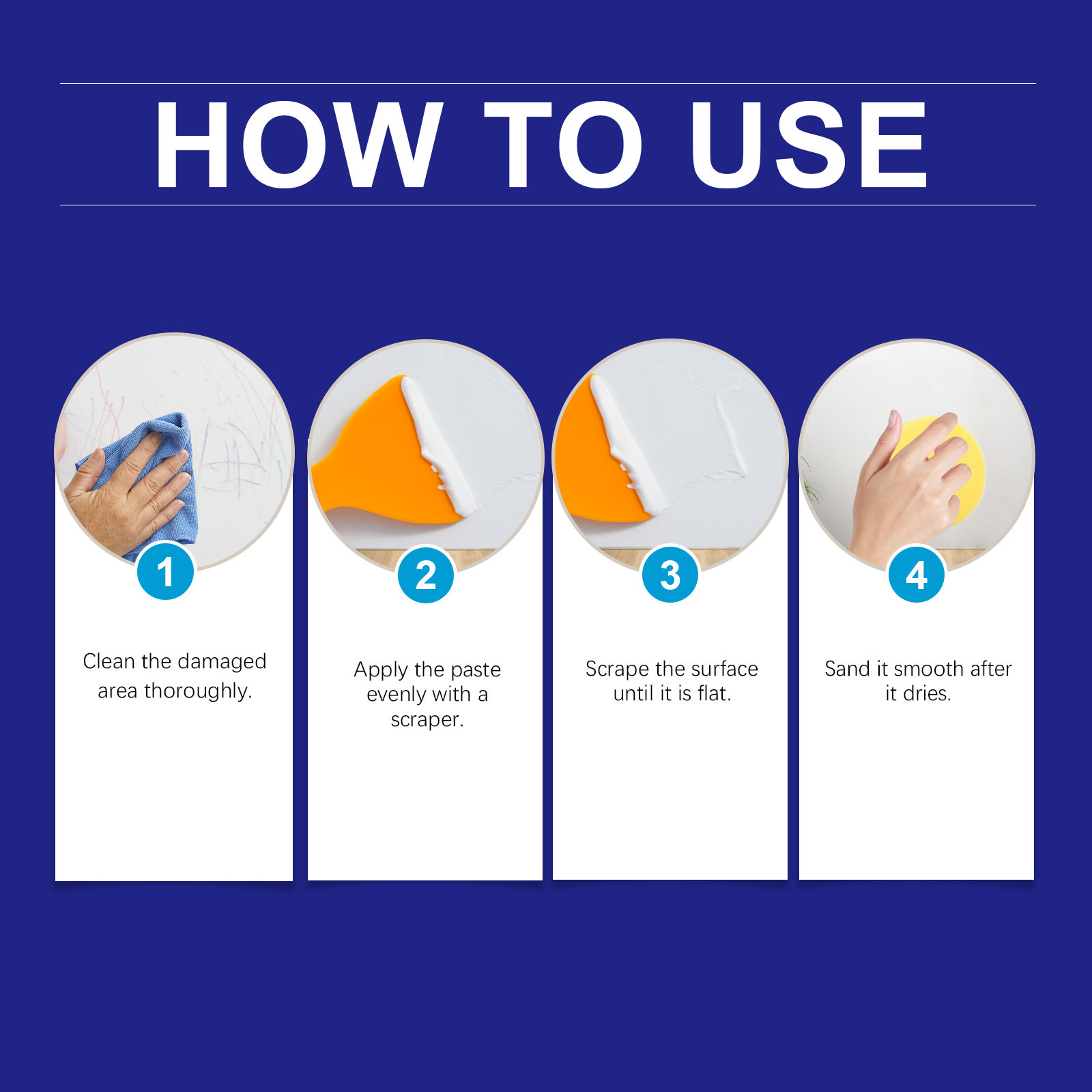 HOW TO USE

1

Clean the damaged area thoroughly.

2

Apply the paste evenly with a scraper.

3

Scrape the surface until it is flat.

4

Sand it smooth after it dries.