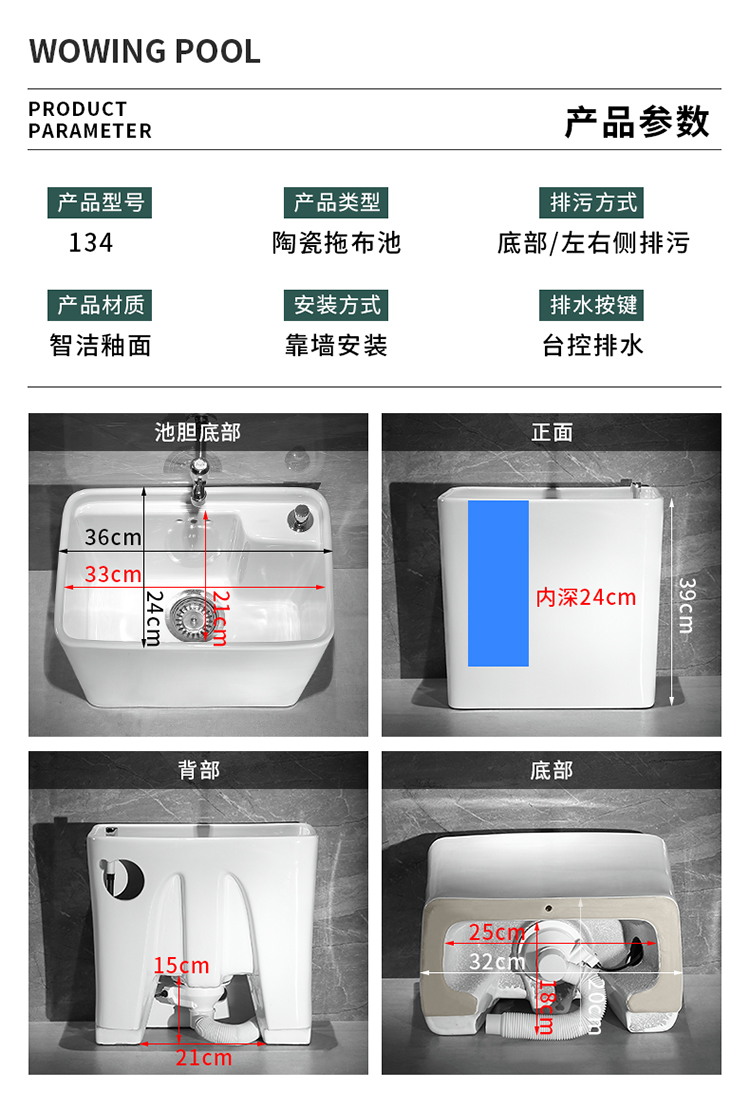 WOWING POOL

PRODUCT PARAMETER

产品参数

产品型号
134

产品类型
陶瓷拖布池

排污方式
底部/左右侧排污

产品材质
智洁釉面

安装方式
靠墙安装

排水按键
台控排水

池胆底部

36cm
33cm
24cm
21cm

正面

内深24cm
39cm

背部

15cm
21cm

底部

25cm
32cm
18cm
20cm