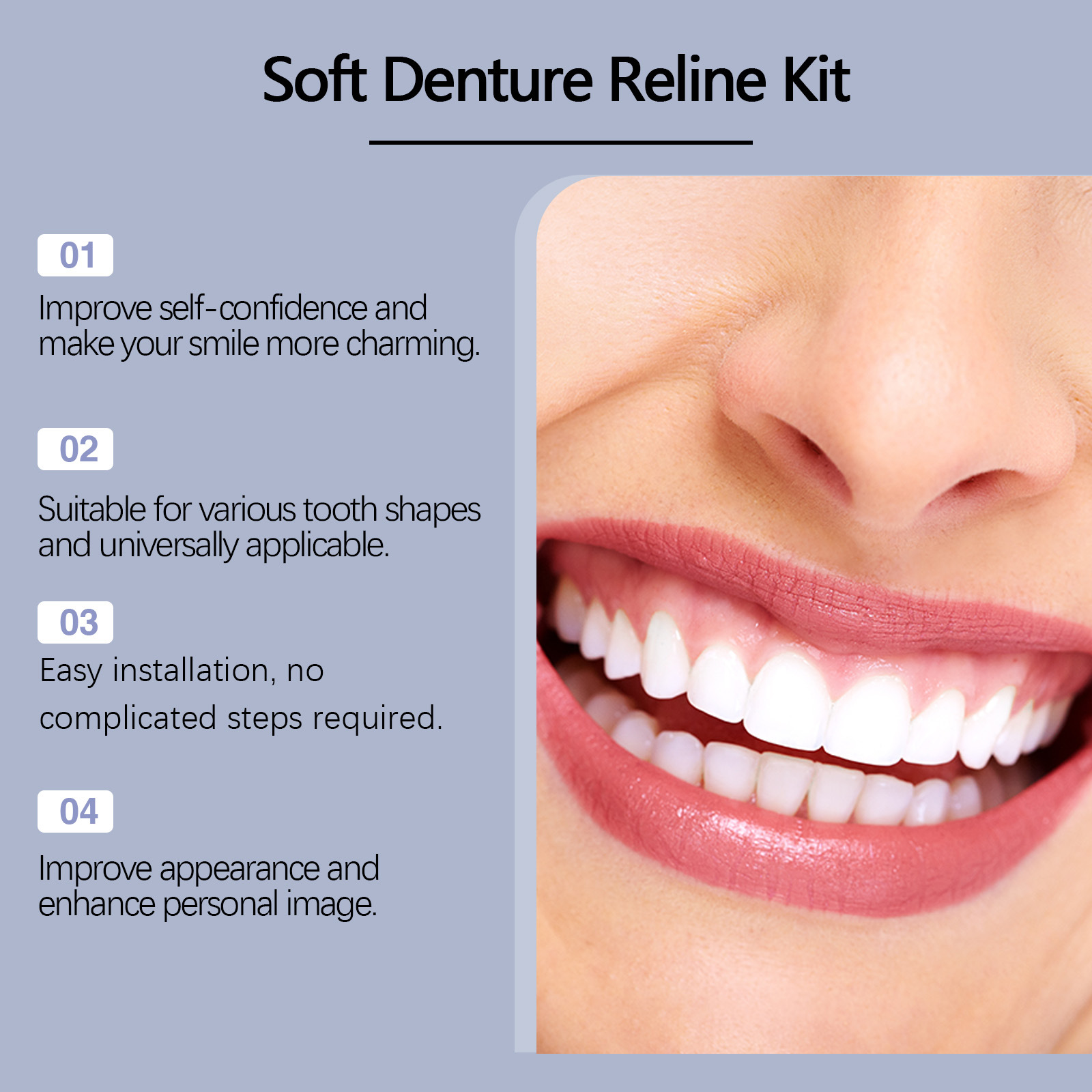 Soft Denture Reline Kit

01

Improve self-confidence and make your smile more charming.

02

Suitable for various tooth shapes and universally applicable.

03

Easy installation, no complicated steps required.

04

Improve appearance and enhance personal image.