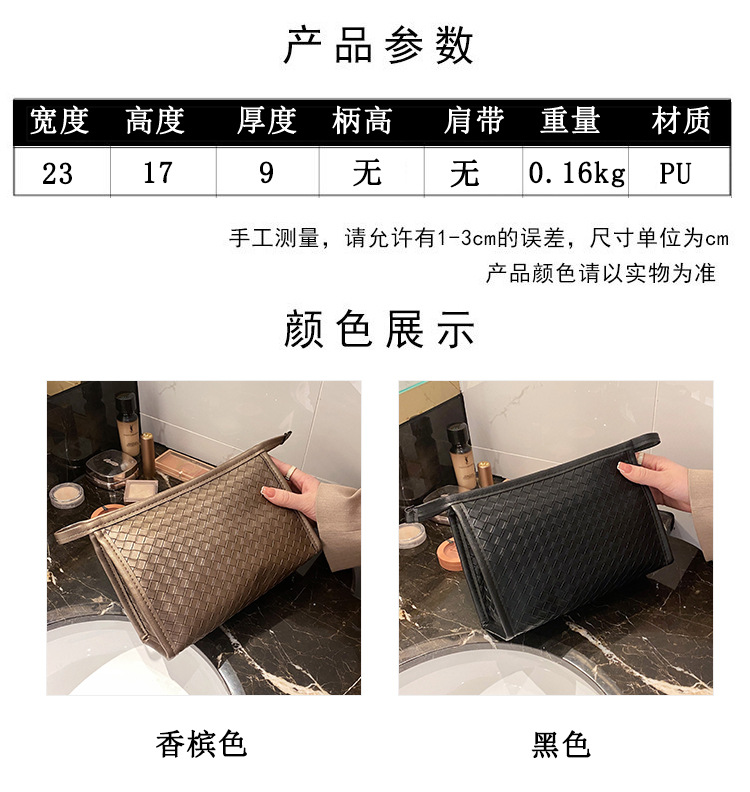 产品参数

| 宽度 | 高度 | 厚度 | 柄高 | 肩带 | 重量 | 材质 |
|---|---|---|---|---|---|---|
| 23 | 17 | 9 | 无 | 无 | 0.16kg | PU |

手工测量，请允许有1-3cm的误差，尺寸单位为cm
产品颜色请以实物为准

颜色展示

香槟色

黑色