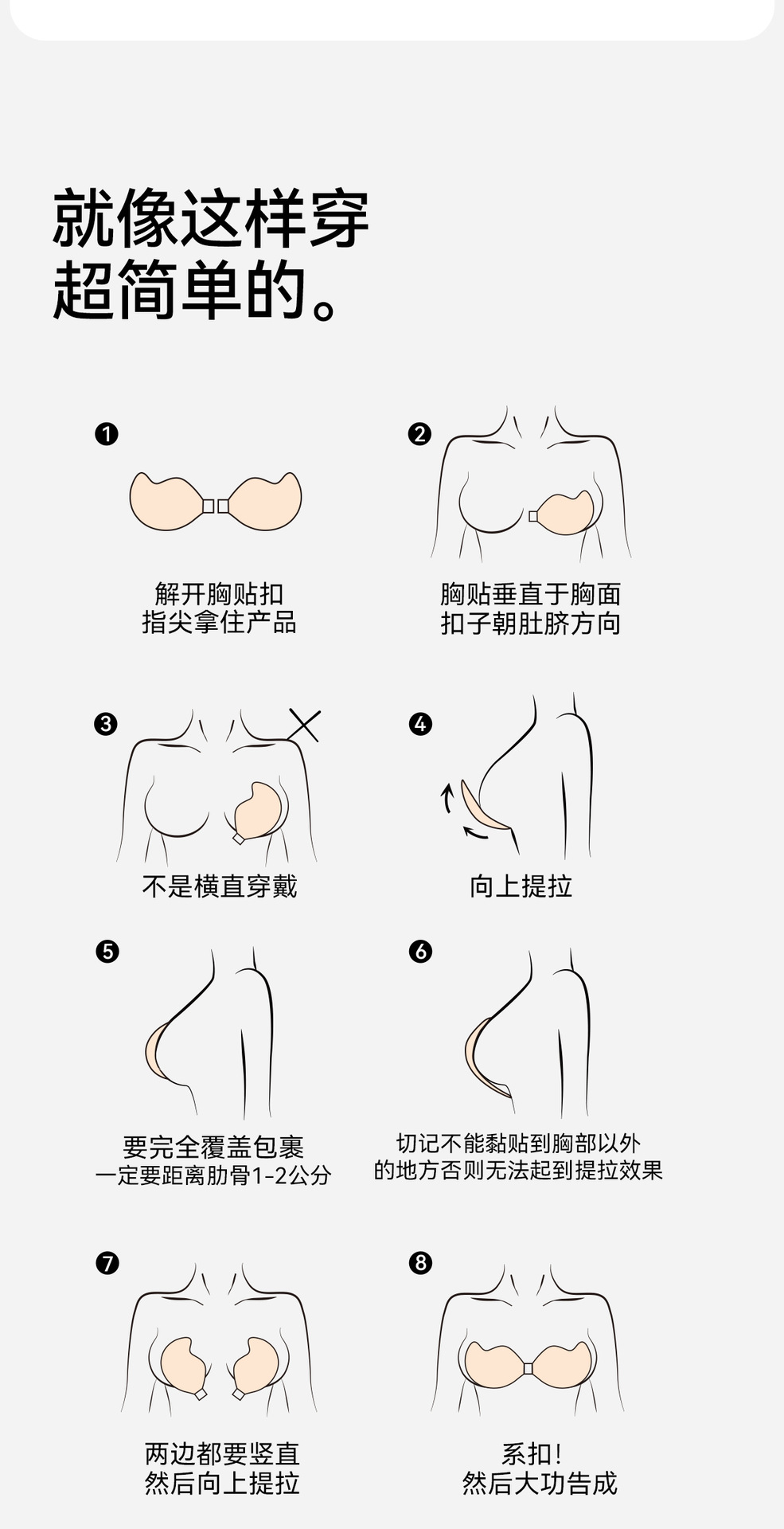 就像这样穿
超简单的。

❶
解开胸贴扣
指尖拿住产品

❷
胸贴垂直于胸面
扣子朝肚脐方向

❸
不是横直穿戴

❹
向上提拉

❺
要完全覆盖包裹
一定要距离肋骨1-2公分

❻
切记不能黏贴到胸部以外
的地方否则无法起到提拉效果

❼
两边都要竖直
然后向上提拉

❽
系扣！
然后大功告成