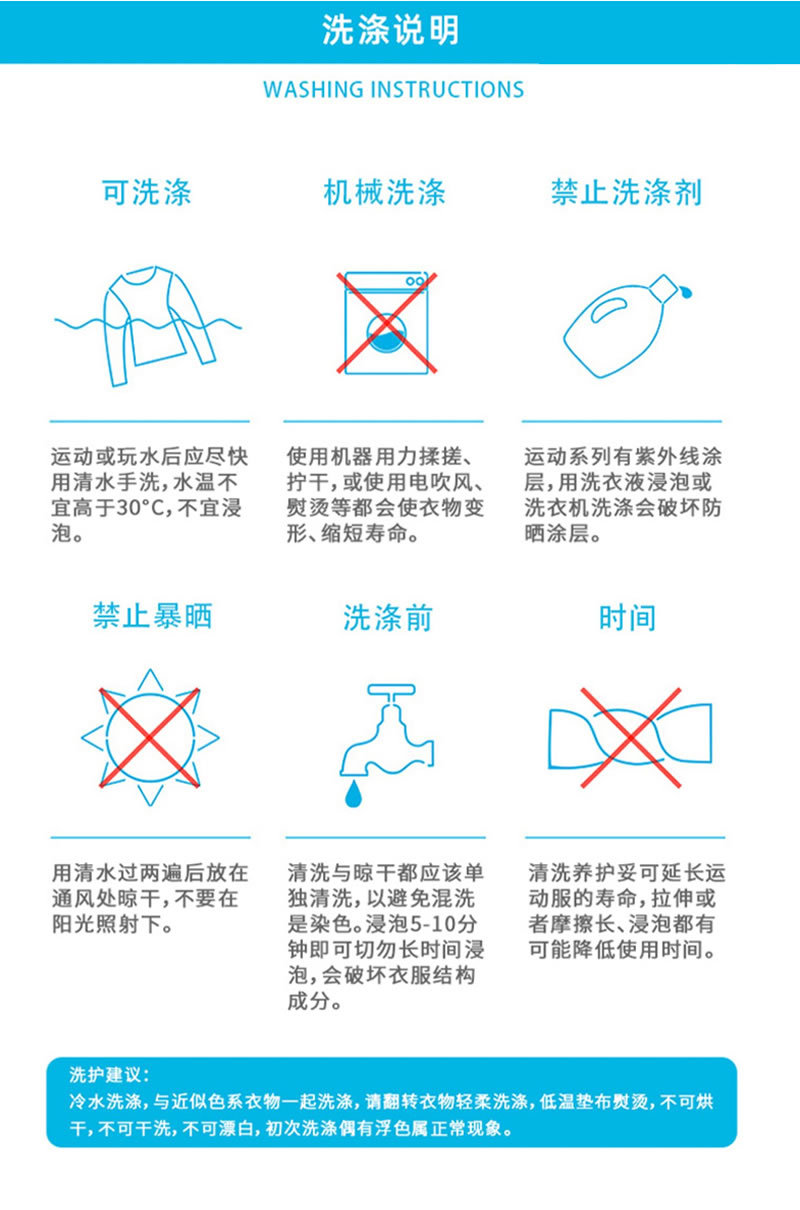 洗涤说明

WASHING INSTRUCTIONS

可洗涤

运动或玩水后应尽快用清水手洗，水温不宜高于30°C，不宜浸泡。

机械洗涤

使用机器用力揉搓、拧干，或使用电吹风、熨烫等都会使衣物变形、缩短寿命。

禁止洗涤剂

运动系列有紫外线涂层，用洗衣液浸泡或洗衣机洗涤会破坏防晒涂层。

禁止暴晒

用清水过两遍后放在通风处晾干，不要在阳光照射下。

洗涤前

清洗与晾干都应该单独清洗，以避免混洗是染色。浸泡5-10分钟即可切勿长时间浸泡，会破坏衣服结构成分。

时间

清洗养护妥可延长运动服的寿命，拉伸或者摩擦长、浸泡都有可能降低使用时间。

洗护建议：
冷水洗涤，与近似色系衣物一起洗涤，请翻转衣物轻柔洗涤，低温垫布熨烫，不可烘干，不可干洗，不可漂白，初次洗涤偶有浮色属正常现象。