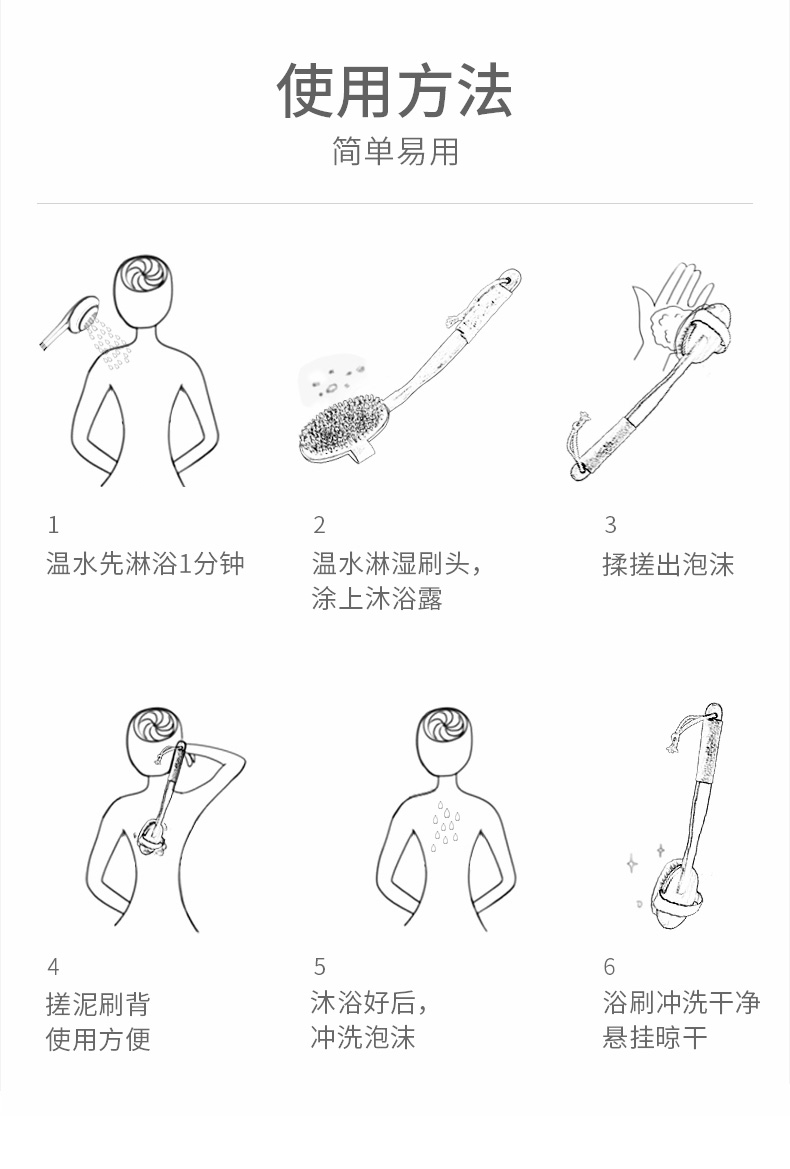 使用方法
简单易用

1
温水先淋浴1分钟

2
温水淋湿刷头，
涂上沐浴露

3
揉搓出泡沫

4
搓泥刷背
使用方便

5
沐浴好后，
冲洗泡沫

6
浴刷冲洗干净
悬挂晾干