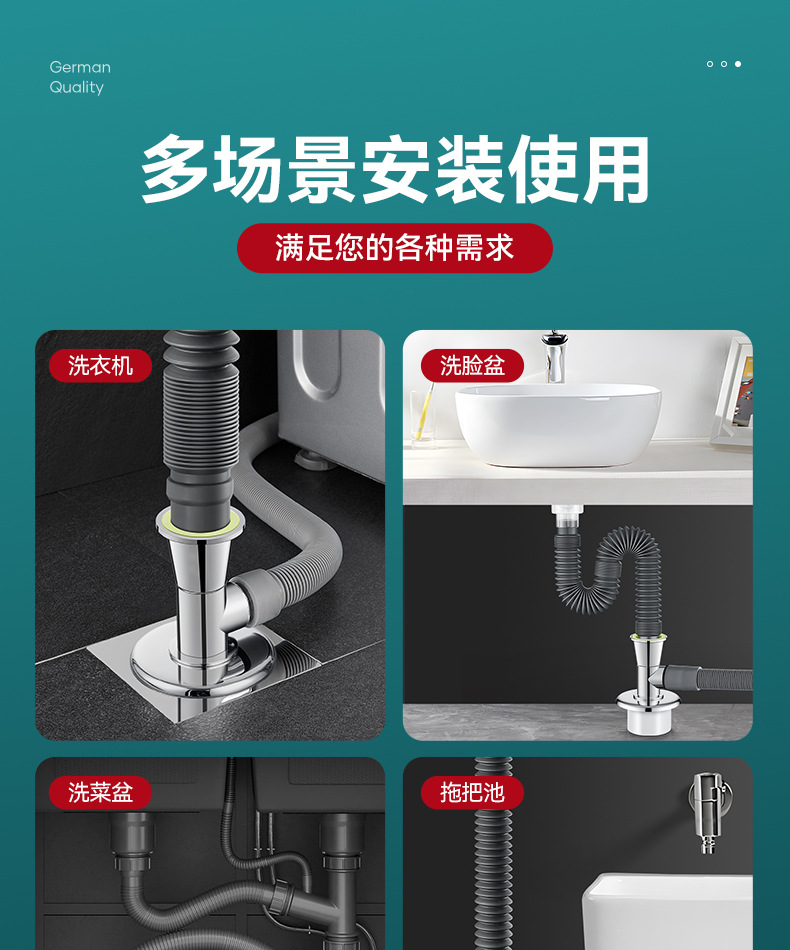 German Quality

多场景安装使用

满足您的各种需求

洗衣机

洗脸盆

洗菜盆

拖把池