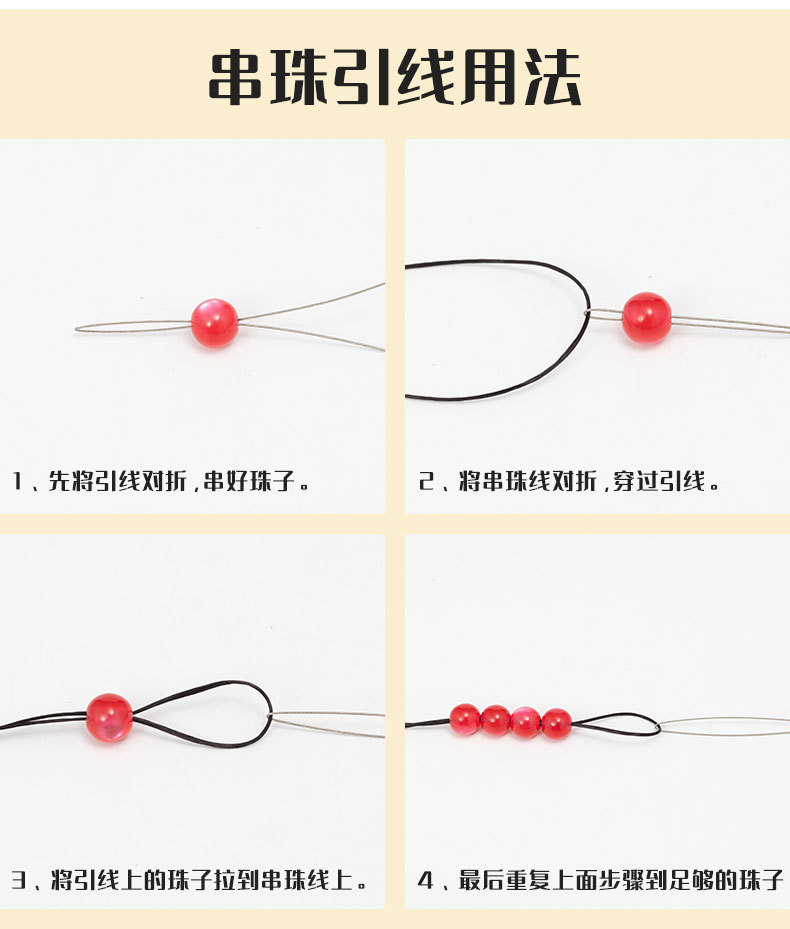 串珠引线用法

1、先将引线对折，串好珠子。

2、将串珠线对折，穿过引线。

3、将引线上的珠子拉到串珠线上。

4、最后重复上面步骤到足够的珠子