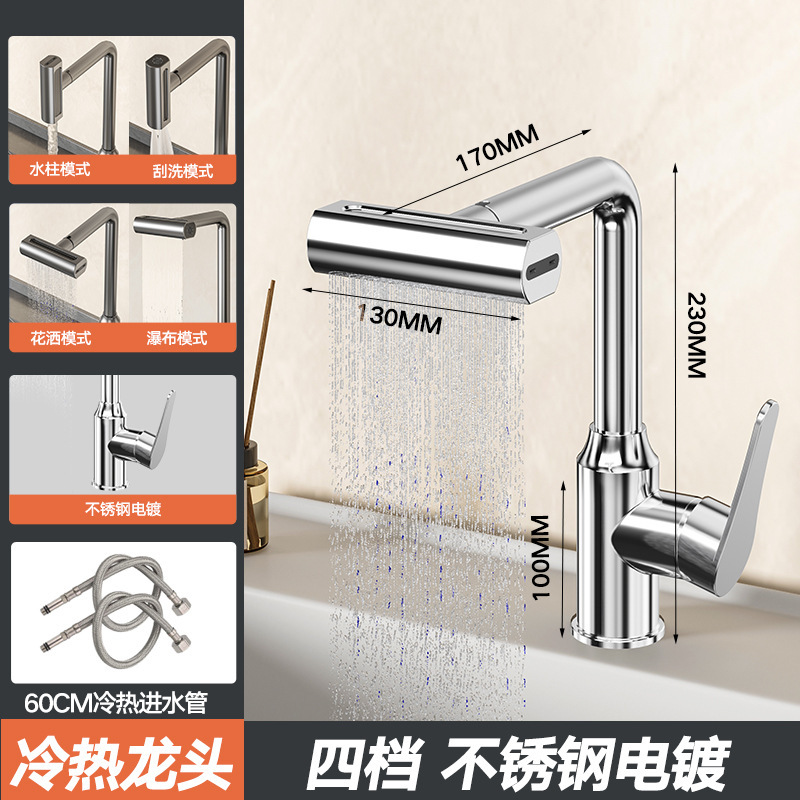 水柱模式

刮洗模式

花洒模式

瀑布模式

不锈钢电镀

60CM冷热进水管

170MM

130MM

230MM

100MM

冷热龙头

四档 不锈钢电镀